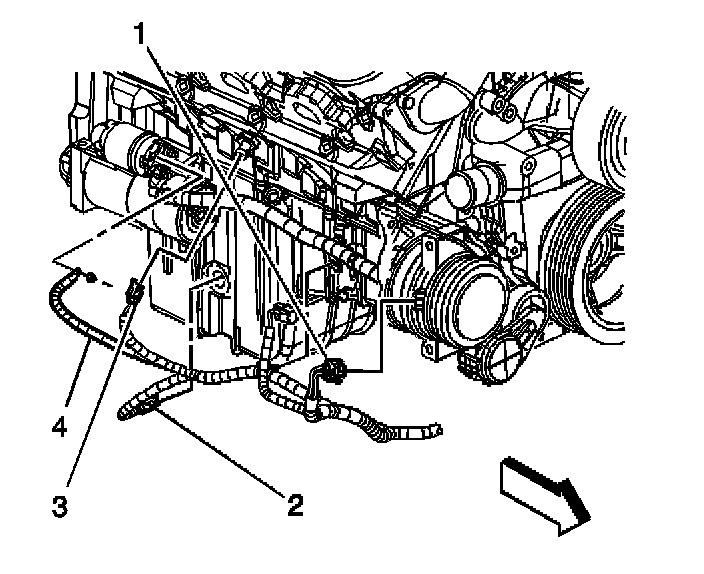 1
4
3
2