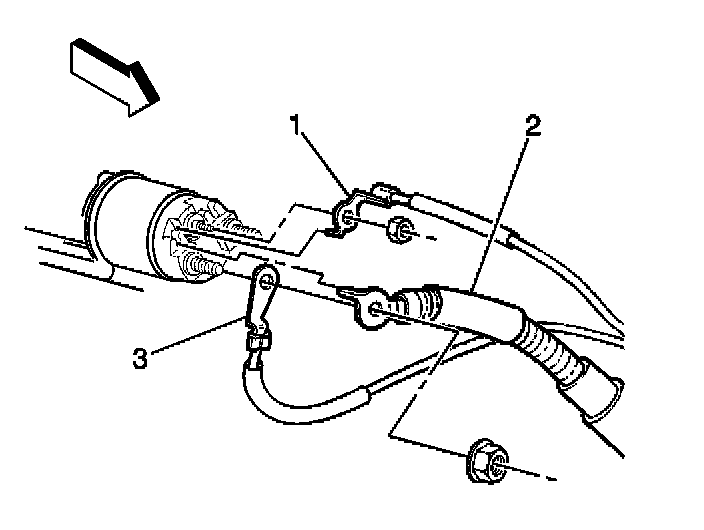 1
2
3