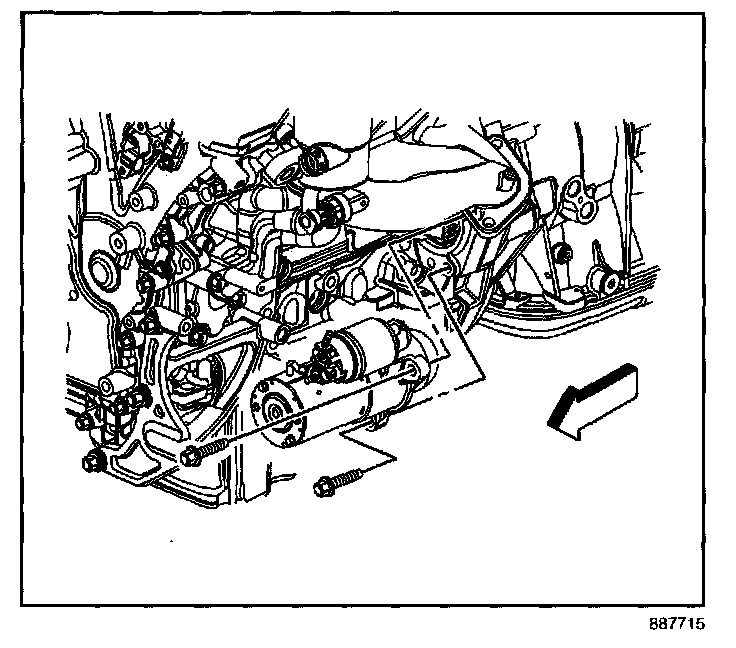 887715