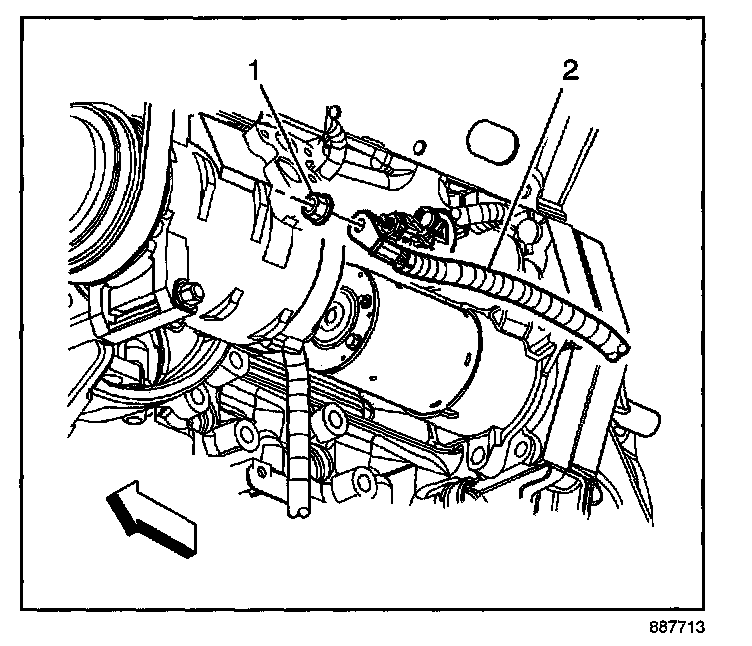 1
2
887713