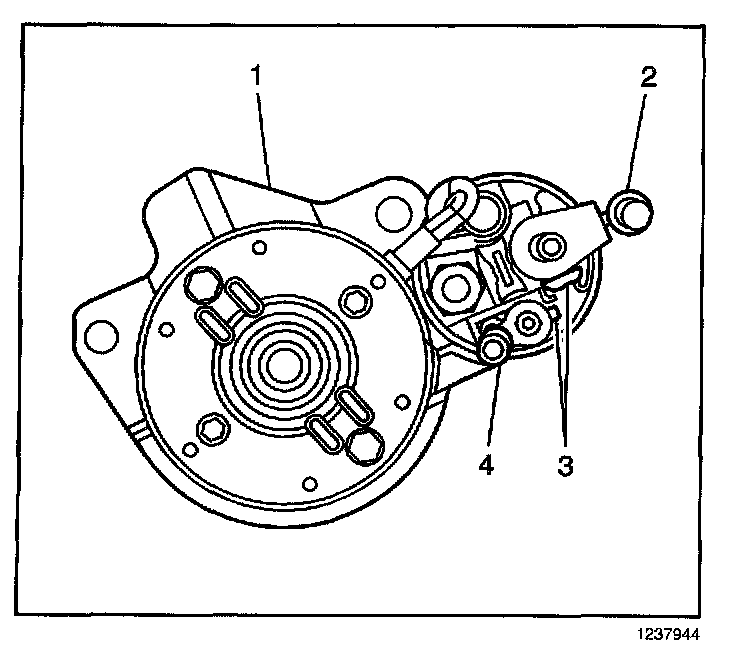 1
2
4
3
1237944