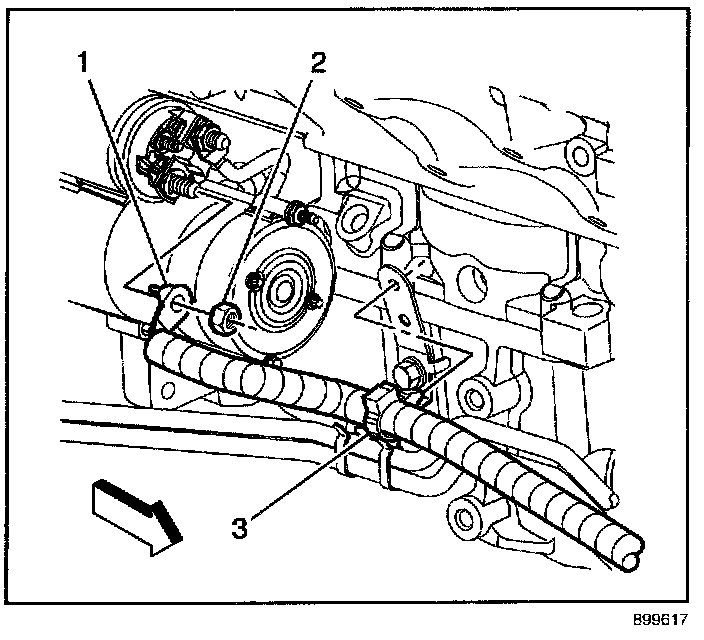 1
2
3
899617