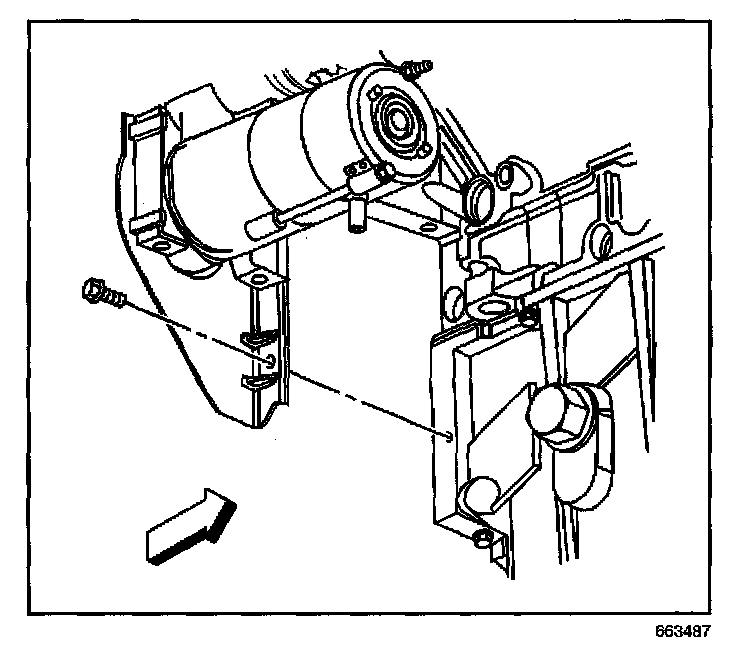 663487