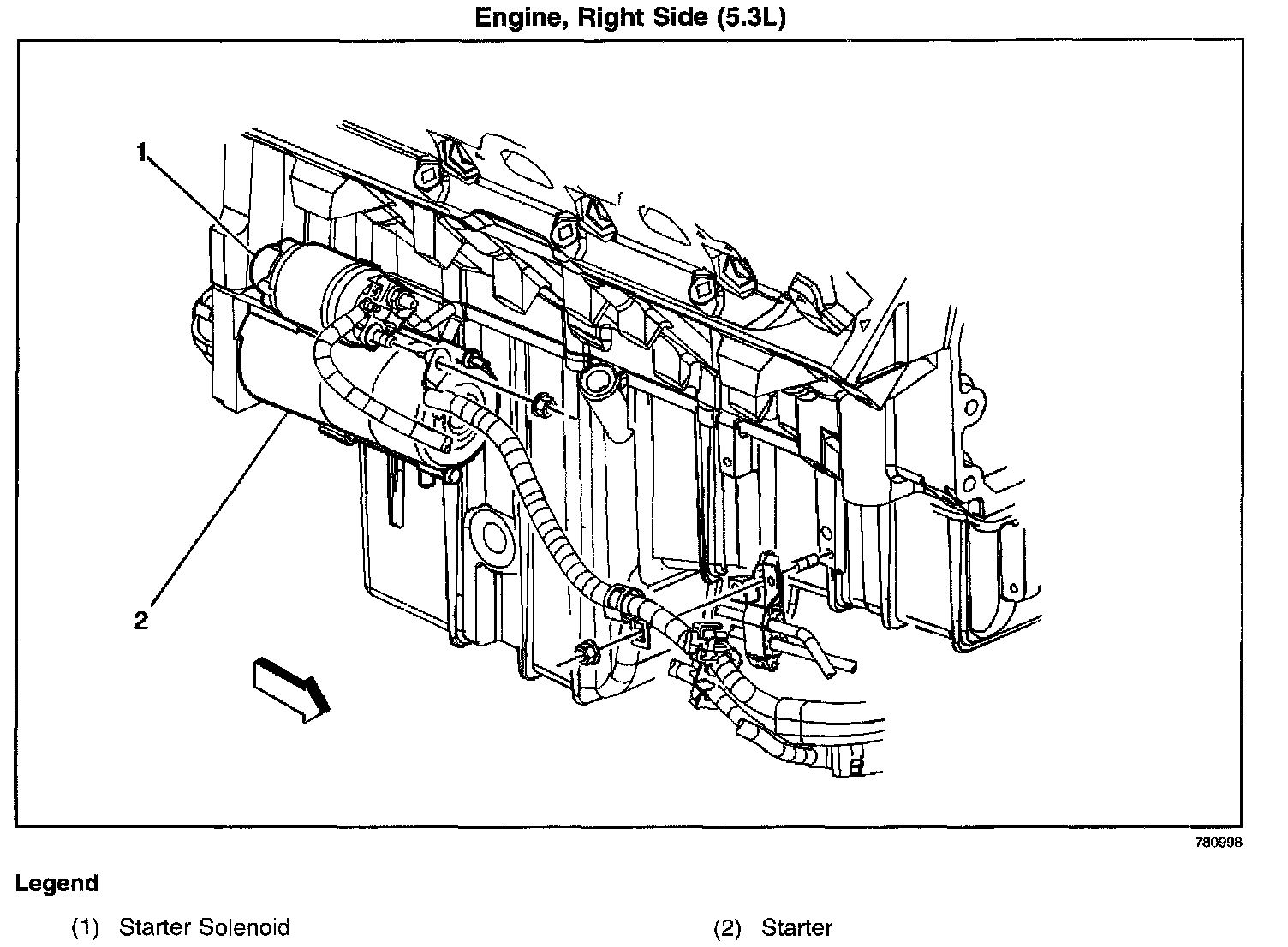 Engine, Right Side (5.3L)

1

2

780998

Legend

(1) Starter Solenoid

(2) Starter