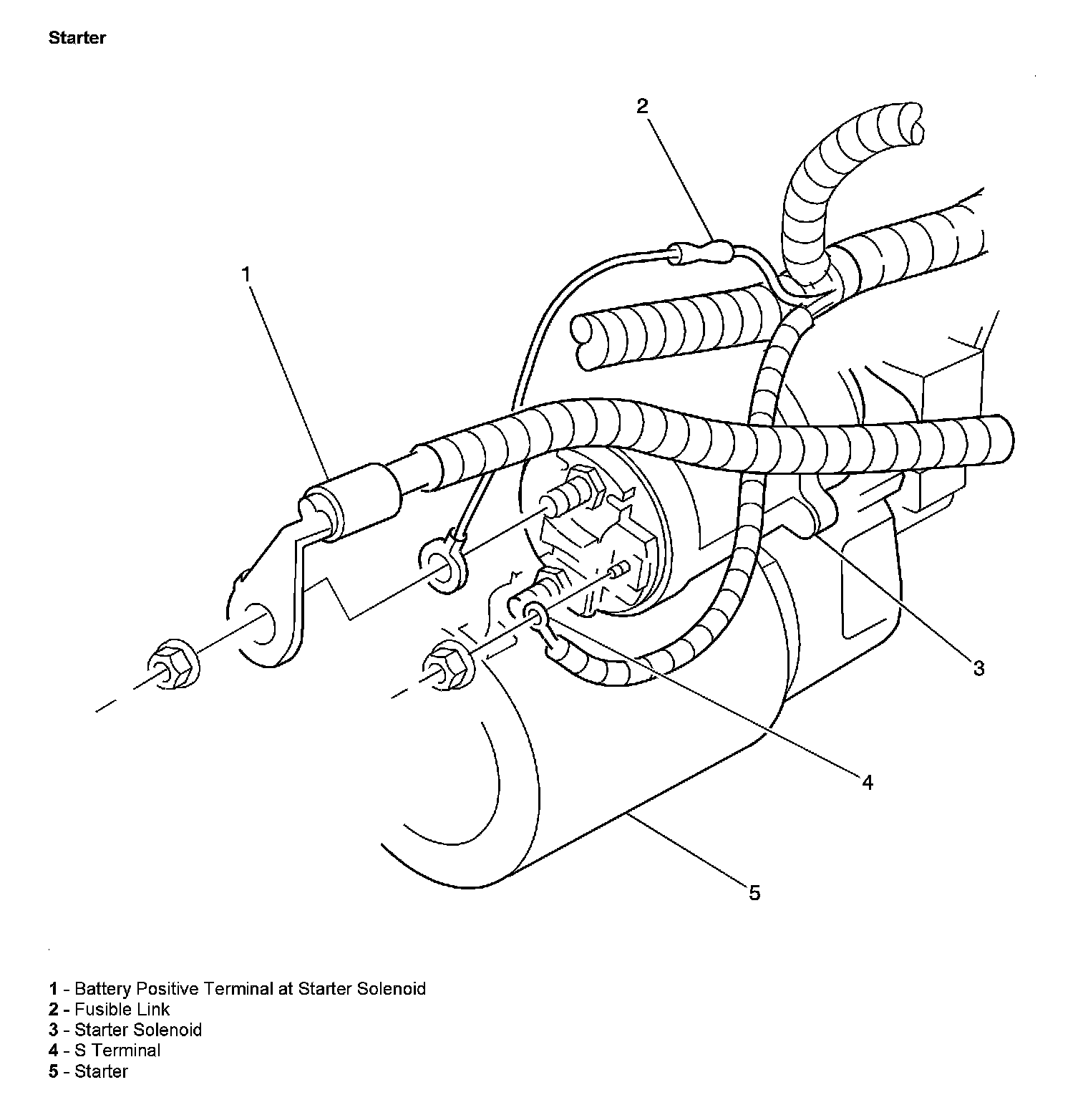 Starter

2

1

3

4

5

1 - Battery Positive Terminal at Starter Solenoid
2 - Fusible Link
3 - Starter Solenoid
4 - S Terminal
5 - Starter