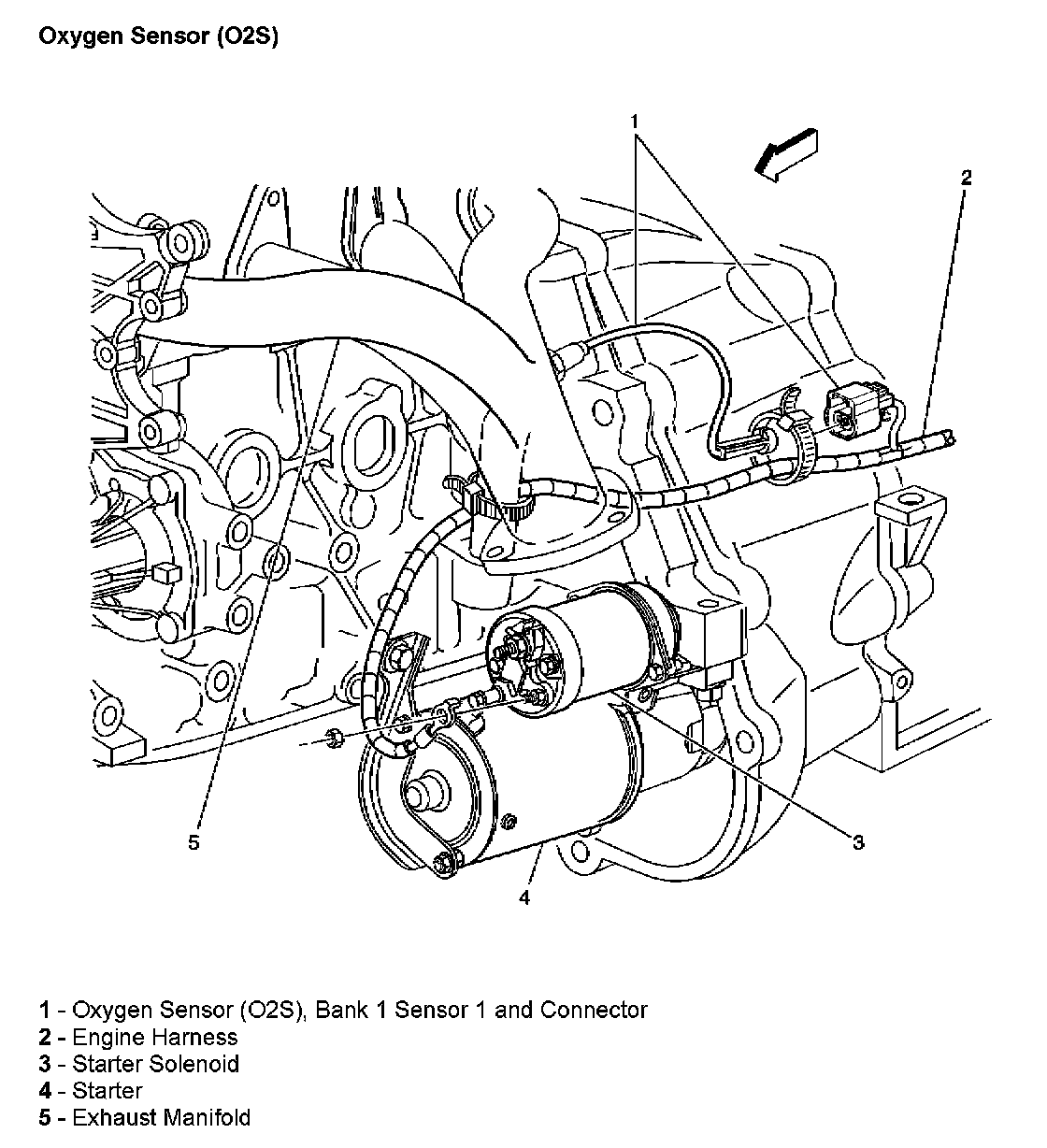 Oxygen Sensor (O2S)

1

2

5

3

4

1 - Oxygen Sensor (O2S), Bank 1 Sensor 1 and Connector
2 - Engine Harness
3 - Starter Solenoid
4 - Starter
5 - Exhaust Manifold