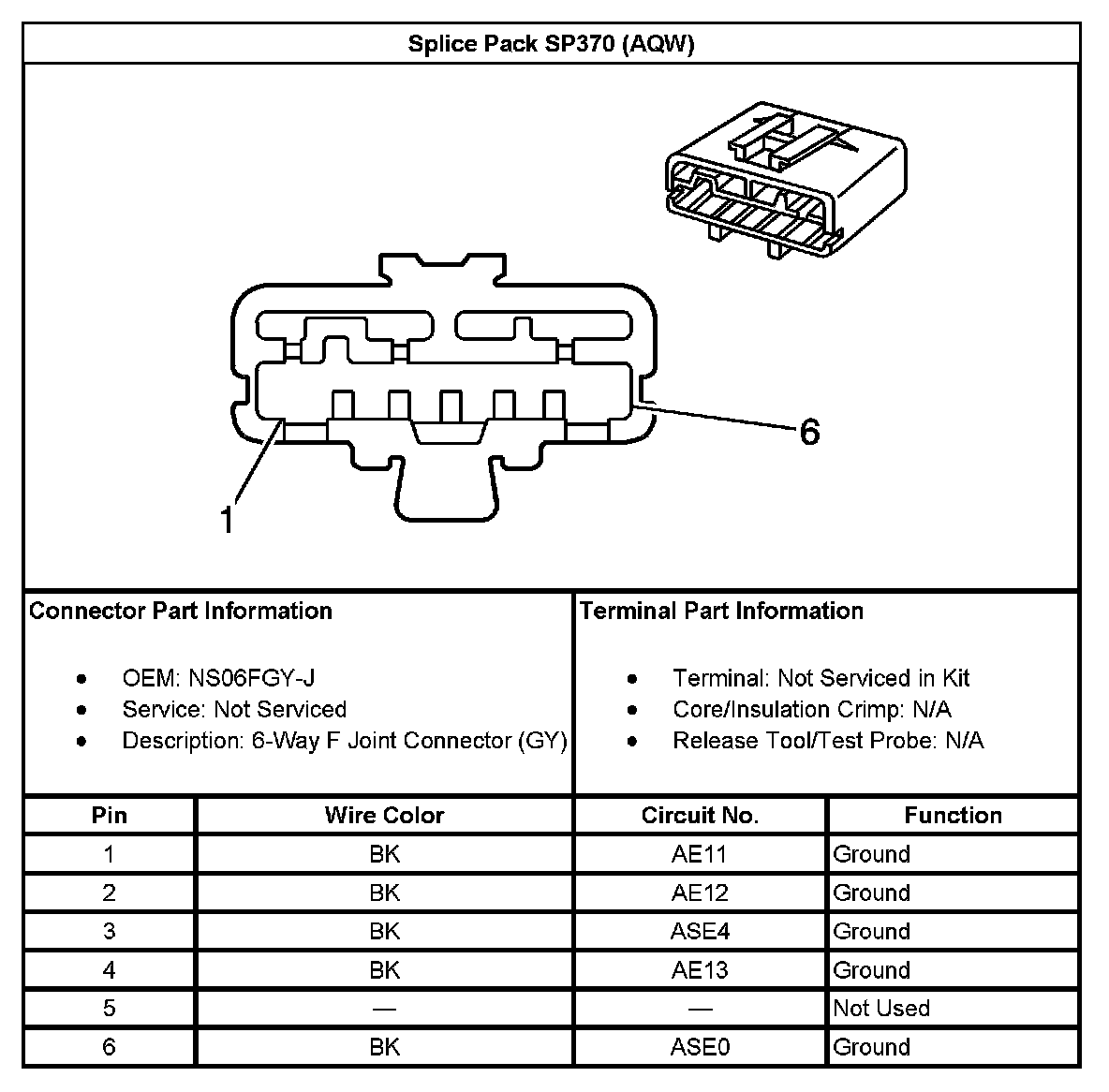 Splice Pack SP370 (AQW)

6

1

Connector Part Information

- OEM: NS06FGY-J
- Service: Not Serviced
- Description: 6-Way F Joint Connector (GY)

Terminal Part Information

- Terminal: Not Serviced in Kit
- Core/Insulation Crimp: N/A
- Release Tool/Test Probe: N/A

| Pin | Wire Color | Circuit No. | Function |
|---|---|---|---|
| 1 | BK | AE11 | Ground |
| 2 | BK | AE12 | Ground |
| 3 | BK | ASE4 | Ground |
| 4 | BK | AE13 | Ground |
| 5 | — | — | Not Used |
| 6 | BK | ASE0 | Ground |