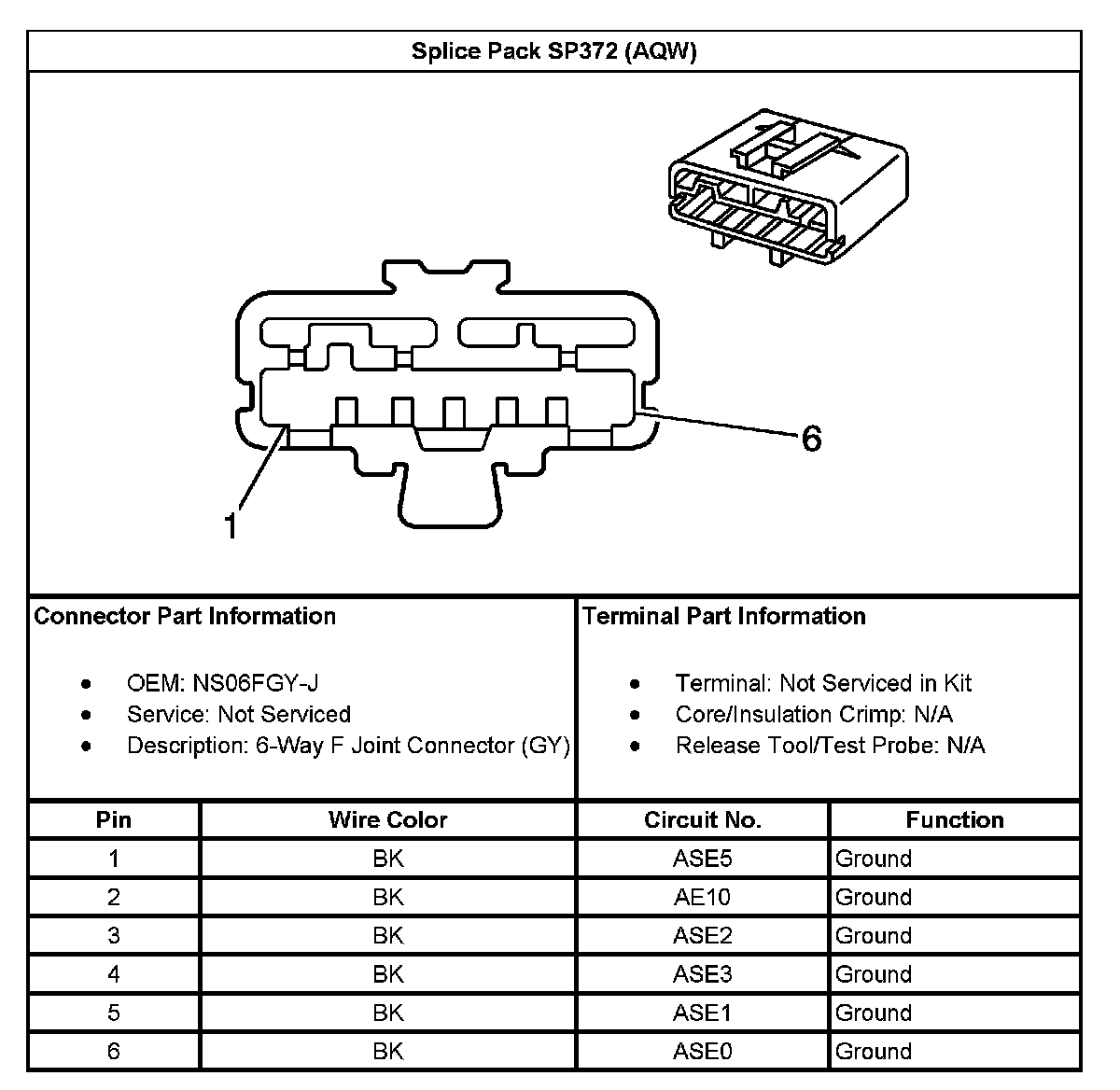 Splice Pack SP372 (AQW)

6

1

Connector Part Information

- OEM: NS06FGY-J
- Service: Not Serviced
- Description: 6-Way F Joint Connector (GY)

Terminal Part Information

- Terminal: Not Serviced in Kit
- Core/Insulation Crimp: N/A
- Release Tool/Test Probe: N/A

| Pin | Wire Color | Circuit No. | Function |
|---|---|---|---|
| 1 | BK | ASE5 | Ground |
| 2 | BK | AE10 | Ground |
| 3 | BK | ASE2 | Ground |
| 4 | BK | ASE3 | Ground |
| 5 | BK | ASE1 | Ground |
| 6 | BK | ASE0 | Ground |