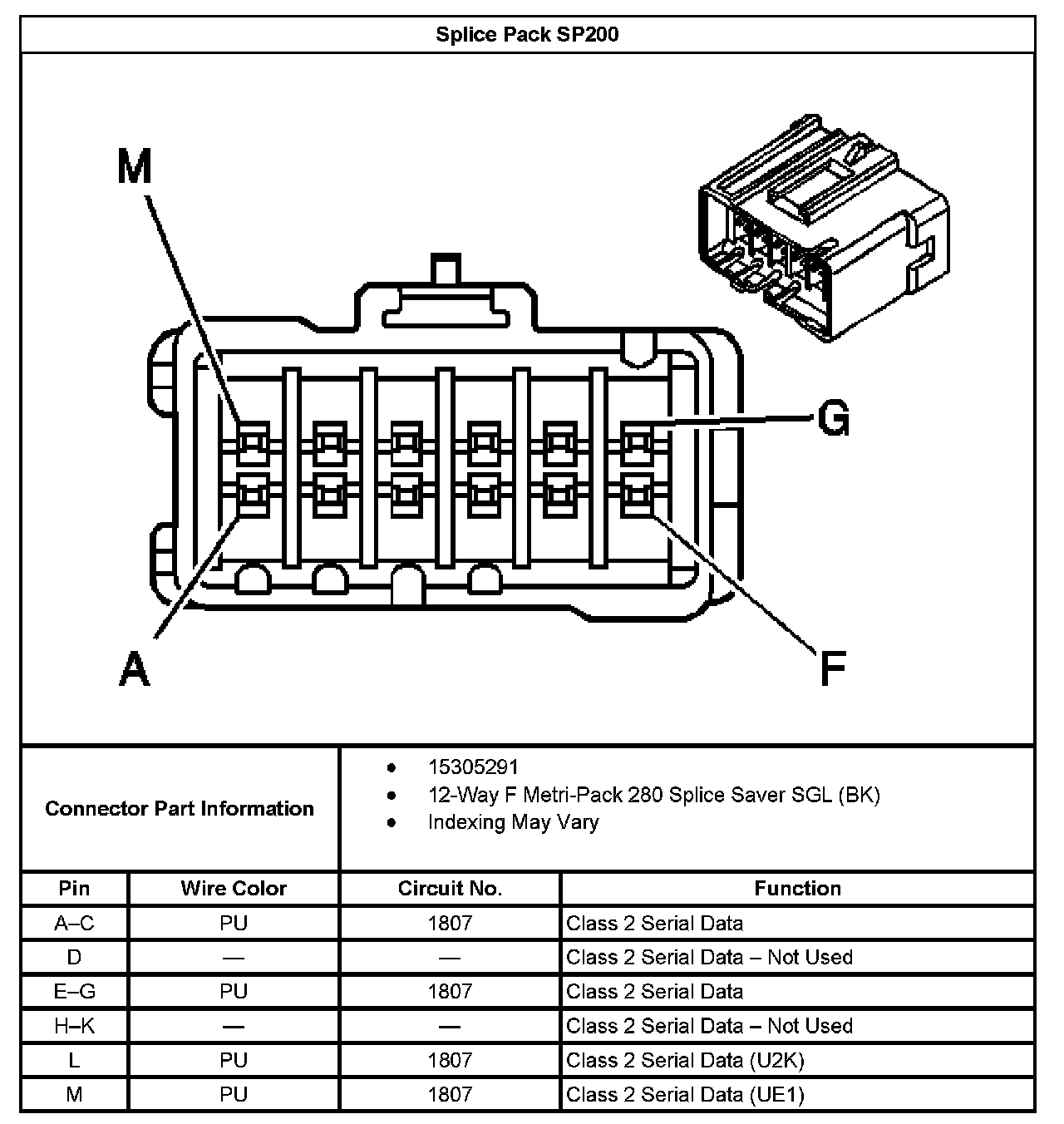 Splice Pack SP200

M

G

A

F

Connector Part Information

- 15305291
- 12-Way F Metri-Pack 280 Splice Saver SGL (BK)
- Indexing May Vary

| Pin | Wire Color | Circuit No. | Function |
|---|---|---|---|
| A–C | PU | 1807 | Class 2 Serial Data |
| D | — | — | Class 2 Serial Data – Not Used |
| E–G | PU | 1807 | Class 2 Serial Data |
| H–K | — | — | Class 2 Serial Data – Not Used |
| L | PU | 1807 | Class 2 Serial Data (U2K) |
| M | PU | 1807 | Class 2 Serial Data (UE1) |