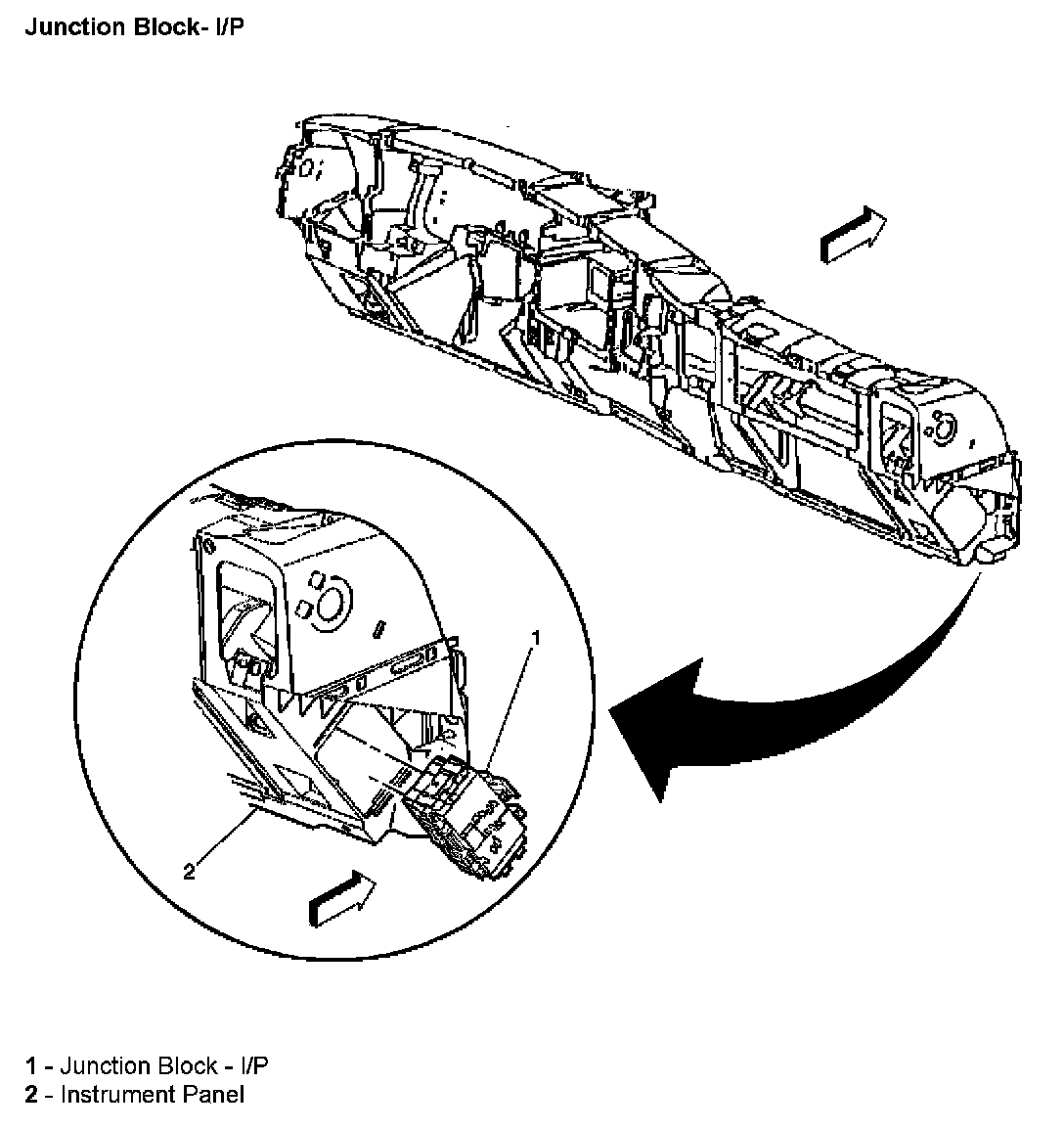 Junction Block- I/P

1

2

1 - Junction Block - I/P
2 - Instrument Panel