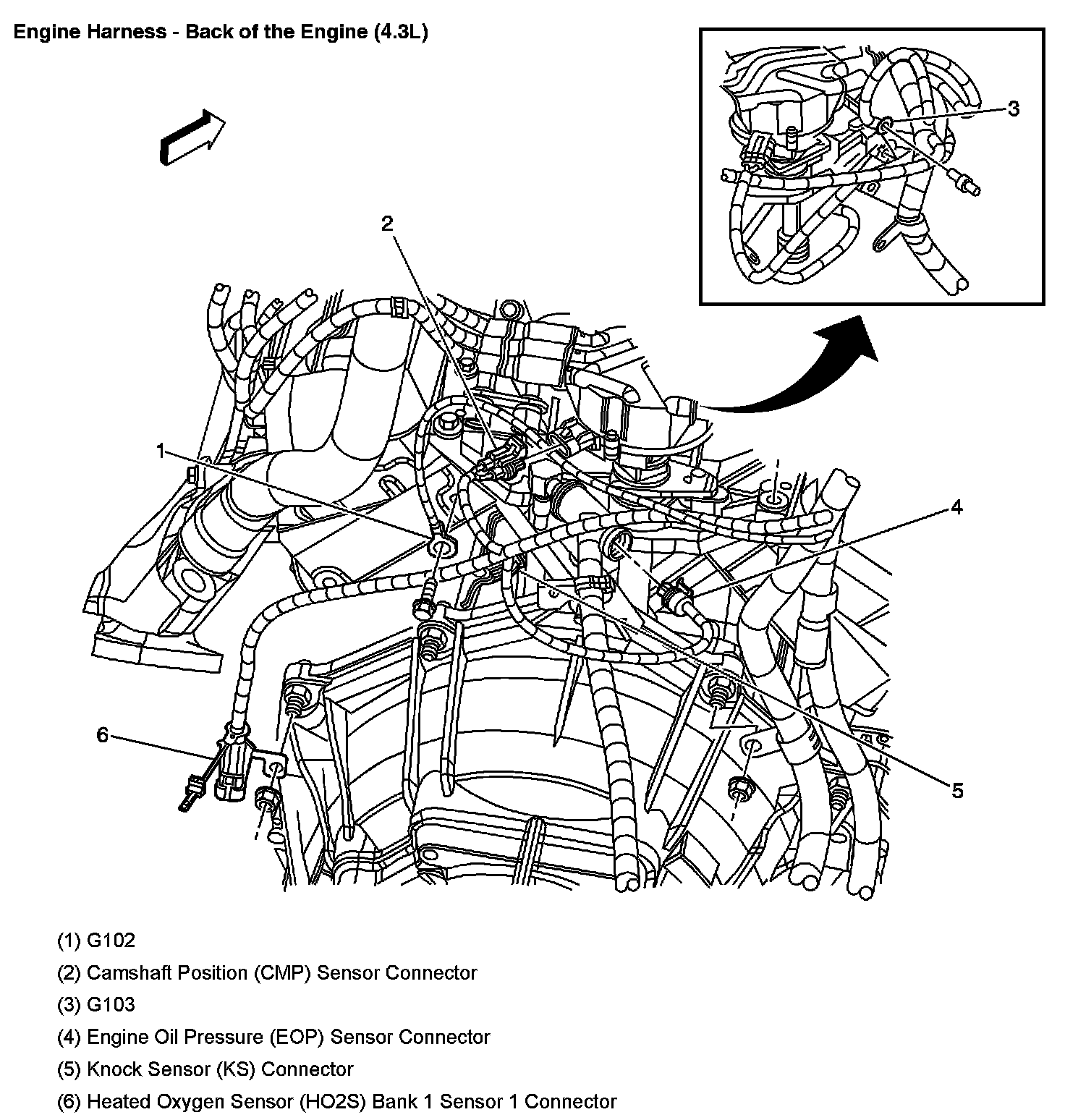 Engine Harness - Back of the Engine (4.3L)

3

2

1

4

6

5

(1) G102

(2) Camshaft Position (CMP) Sensor Connector

(3) G103

(4) Engine Oil Pressure (EOP) Sensor Connector

(5) Knock Sensor (KS) Connector

(6) Heated Oxygen Sensor (HO2S) Bank 1 Sensor 1 Connector