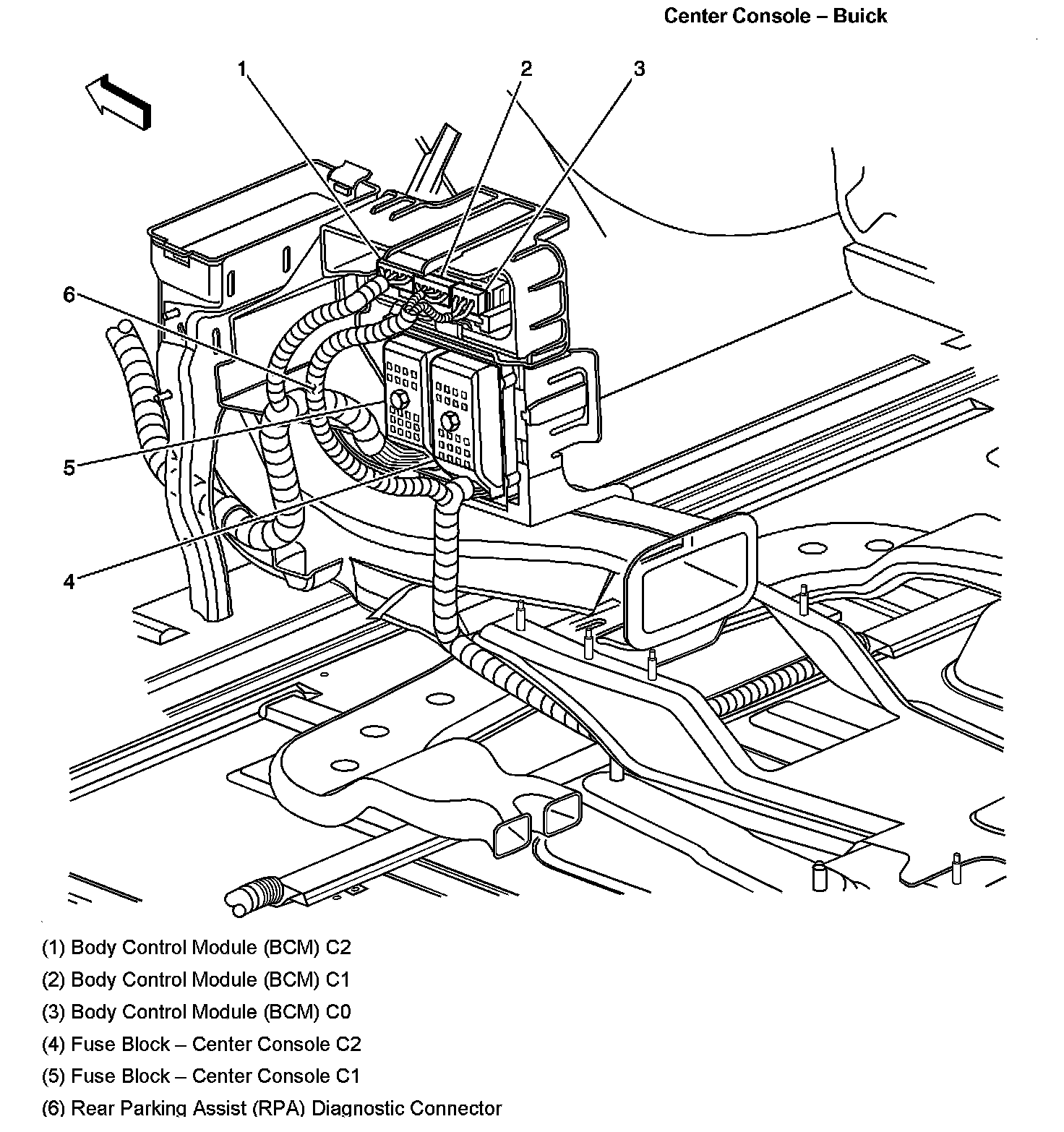 Center Console – Buick

1
2
3
6
5
4

(1) Body Control Module (BCM) C2
(2) Body Control Module (BCM) C1
(3) Body Control Module (BCM) C0
(4) Fuse Block – Center Console C2
(5) Fuse Block – Center Console C1
(6) Rear Parking Assist (RPA) Diagnostic Connector