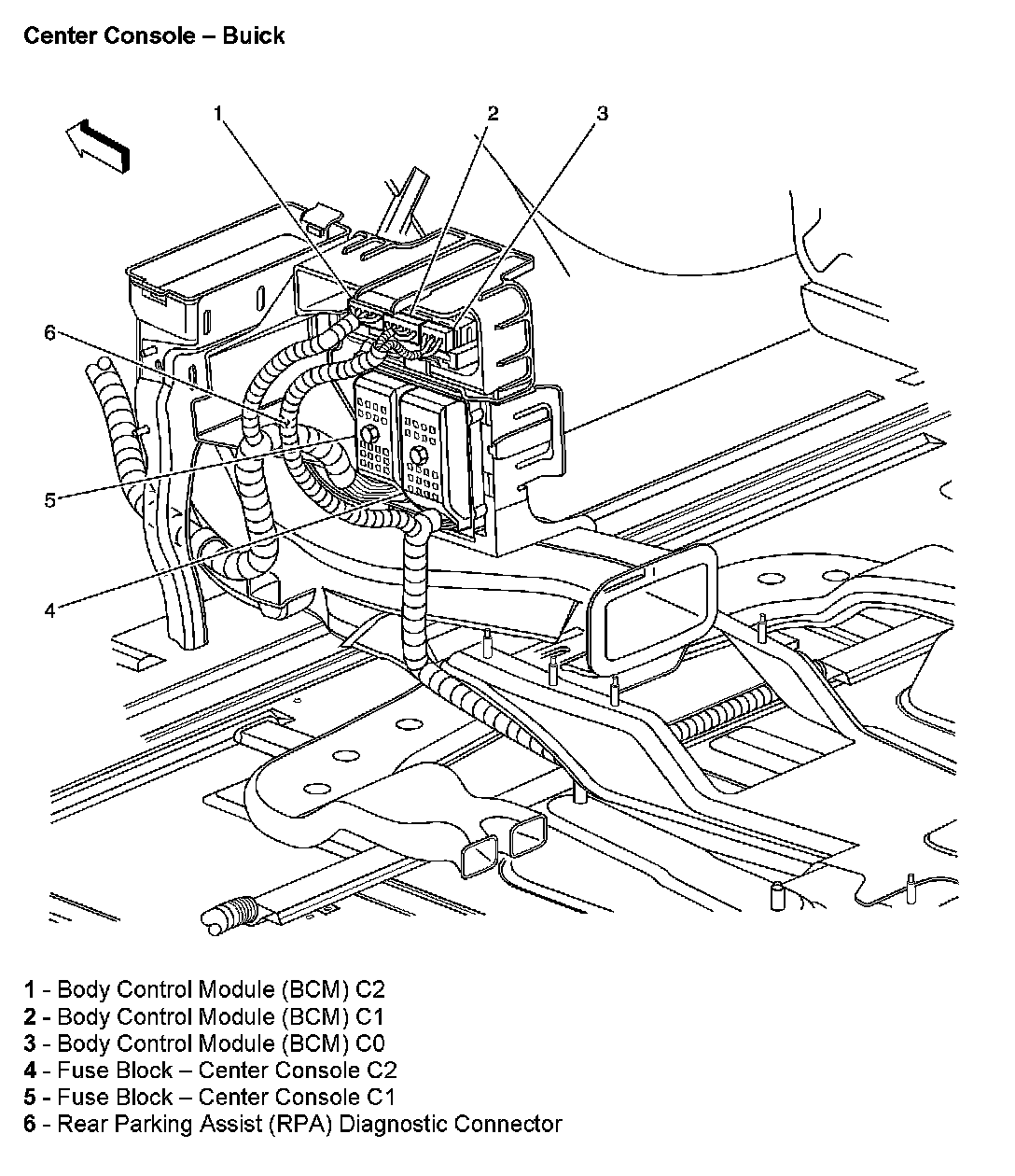 Center Console – Buick

1
2
3
6
5
4

1 - Body Control Module (BCM) C2
2 - Body Control Module (BCM) C1
3 - Body Control Module (BCM) C0
4 - Fuse Block – Center Console C2
5 - Fuse Block – Center Console C1
6 - Rear Parking Assist (RPA) Diagnostic Connector