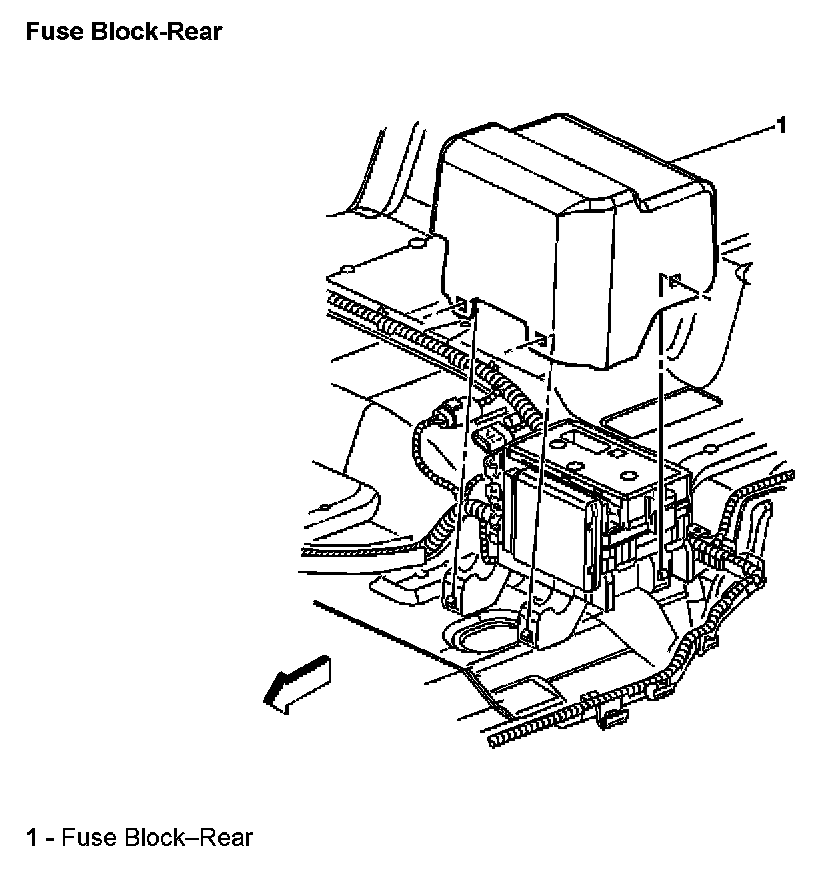 Fuse Block-Rear

1

1 - Fuse Block–Rear