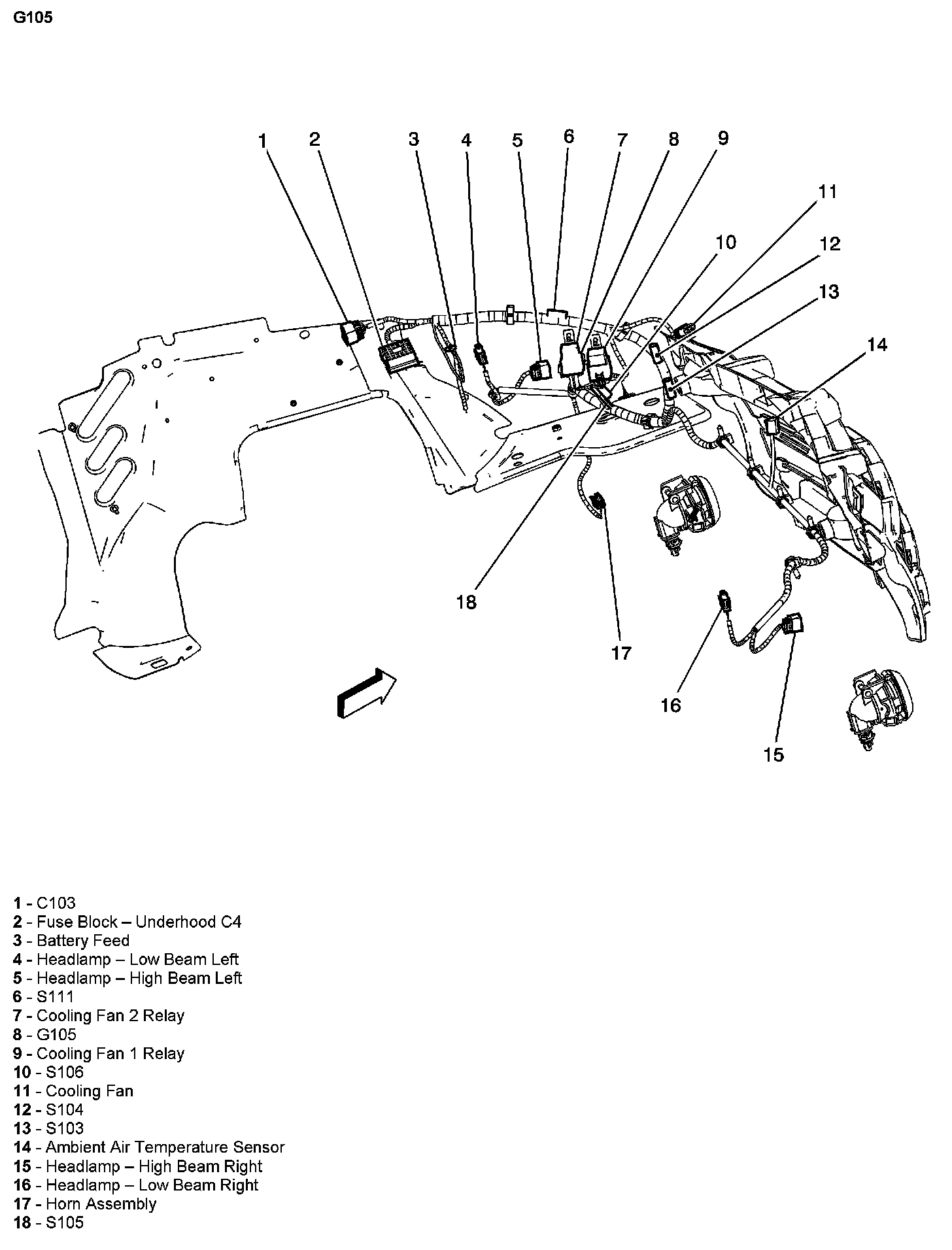 G105

1 2 3 4 5 6 7 8 9 11 10 12 13 14 18 17 16 15

1 - C103
2 - Fuse Block – Underhood C4
3 - Battery Feed
4 - Headlamp – Low Beam Left
5 - Headlamp – High Beam Left
6 - S111
7 - Cooling Fan 2 Relay
8 - G105
9 - Cooling Fan 1 Relay
10 - S106
11 - Cooling Fan
12 - S104
13 - S103
14 - Ambient Air Temperature Sensor
15 - Headlamp – High Beam Right
16 - Headlamp – Low Beam Right
17 - Horn Assembly
18 - S105