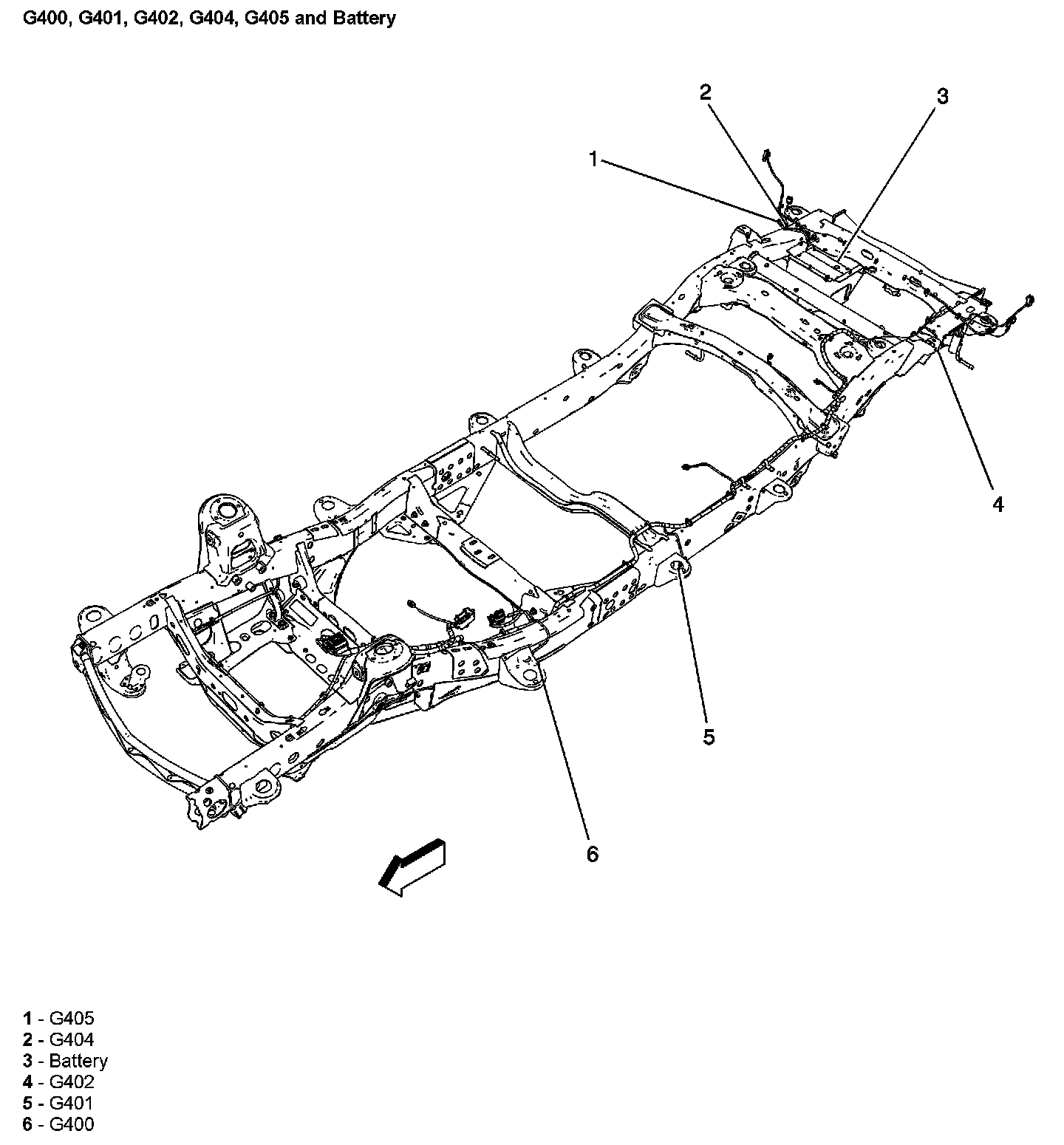 G400, G401, G402, G404, G405 and Battery

2

3

1

4

5

6

1 - G405
2 - G404
3 - Battery
4 - G402
5 - G401
6 - G400