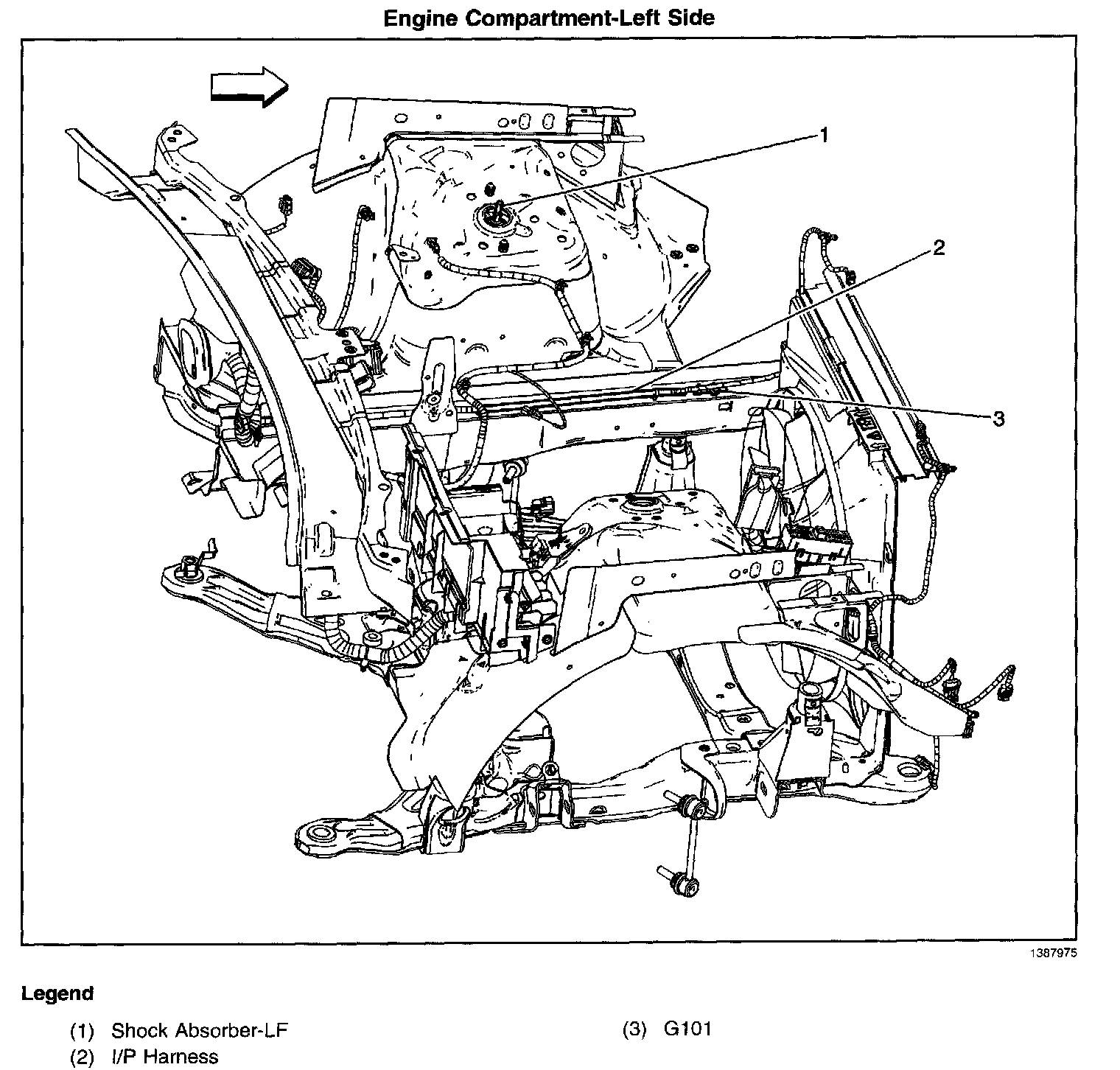 Engine Compartment-Left Side

1

2

3

1387975

Legend

(1) Shock Absorber-LF

(2) I/P Harness

(3) G101