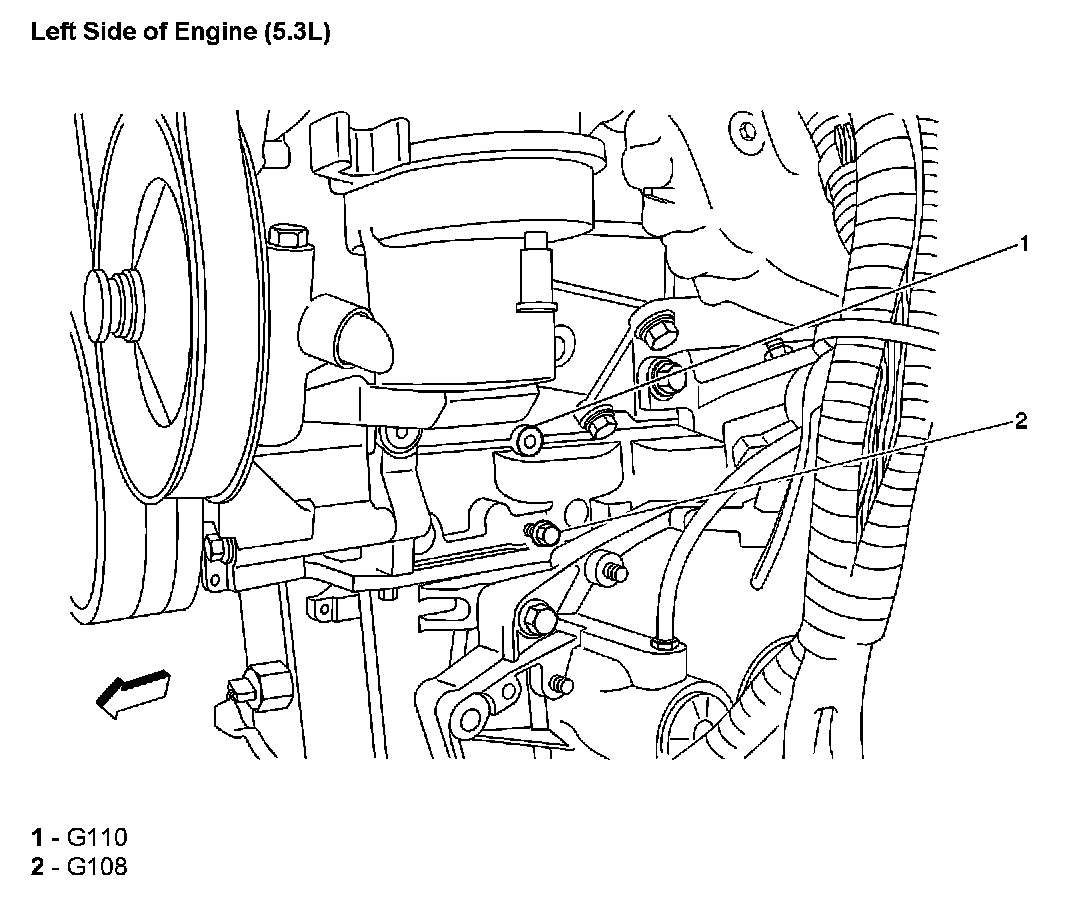 Left Side of Engine (5.3L)

1

2

1 - G110
2 - G108