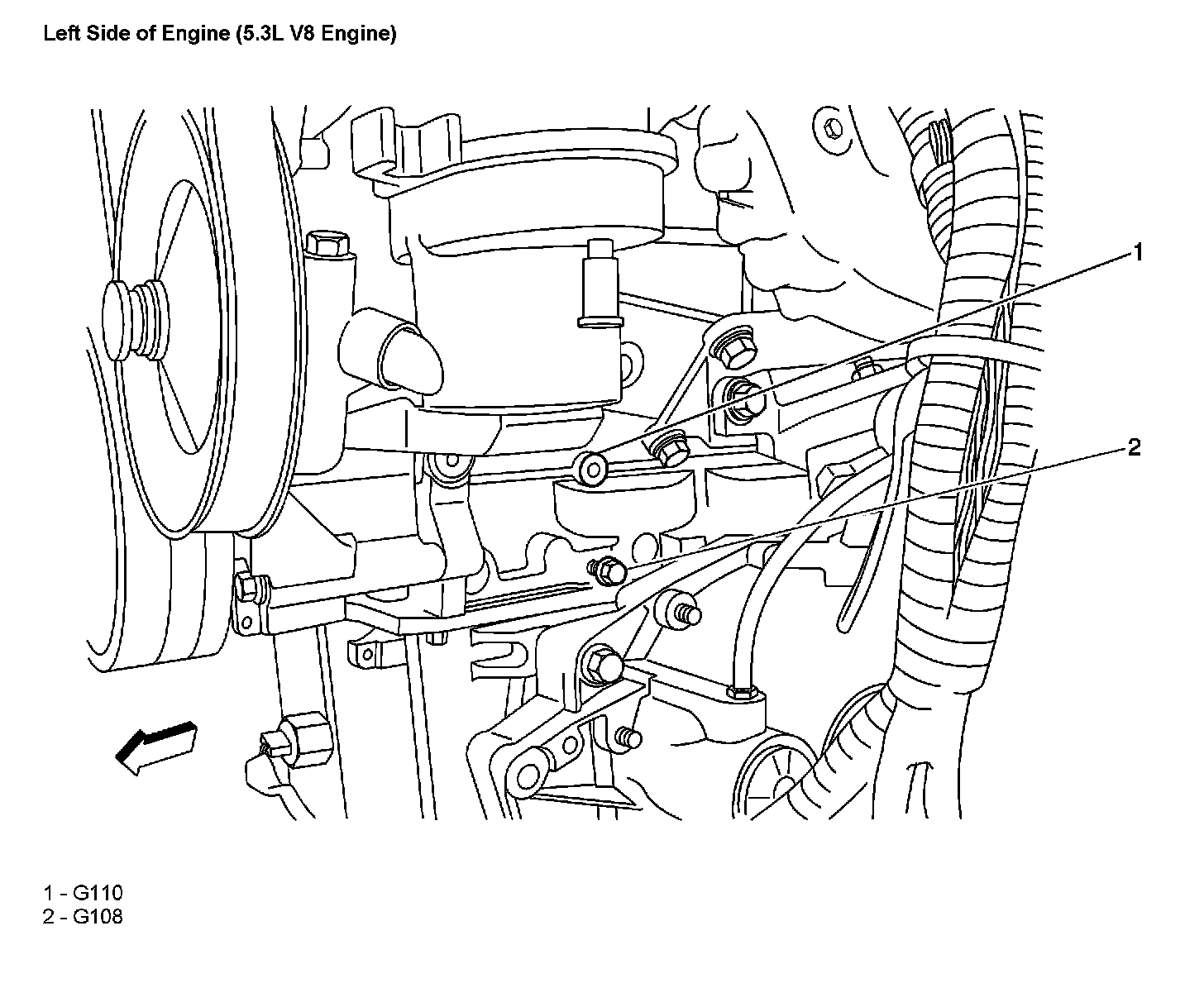 Left Side of Engine (5.3L V8 Engine)

1

2

1 - G110
2 - G108