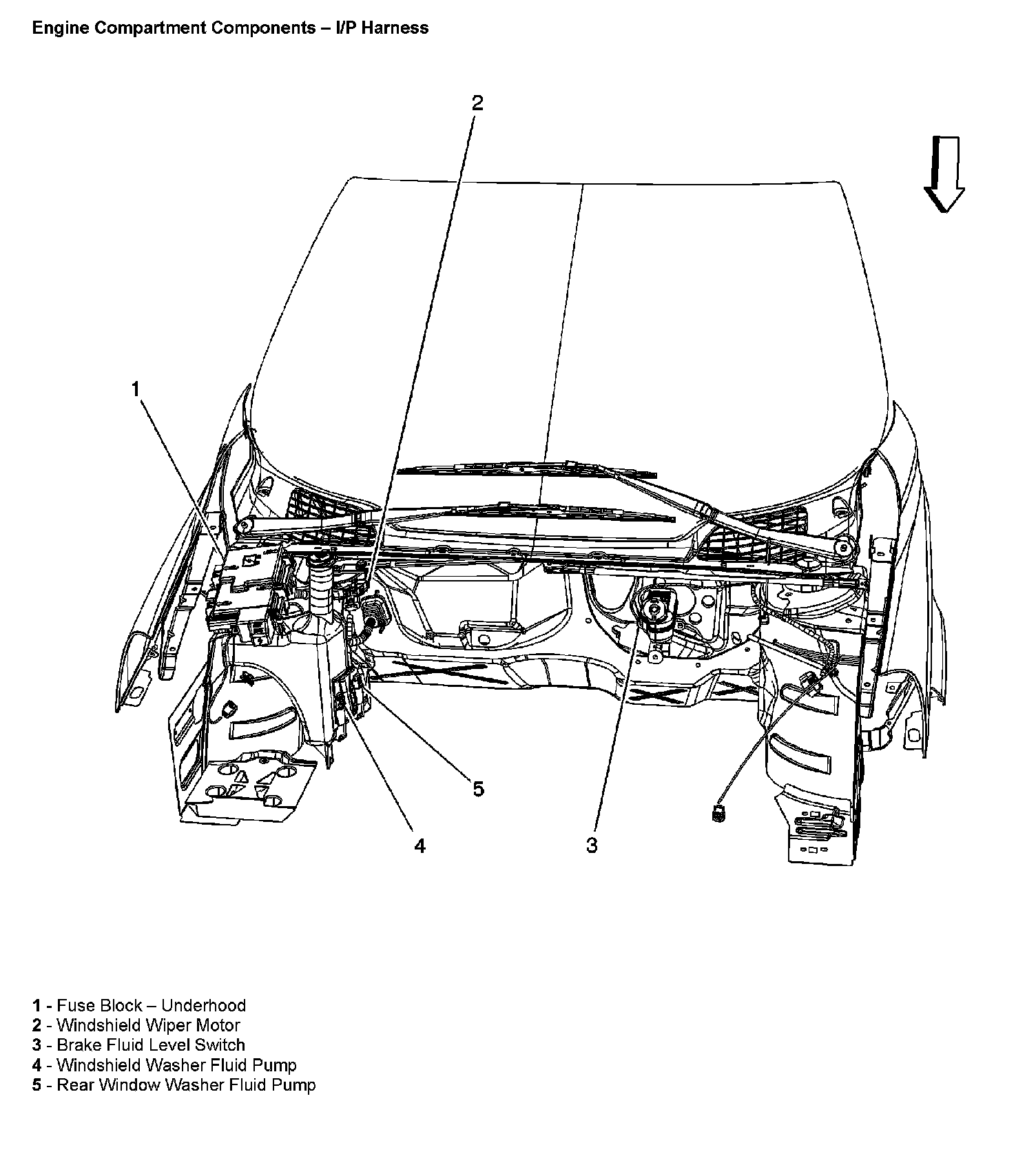 Engine Compartment Components – I/P Harness

2

1

5

4

3

1 - Fuse Block – Underhood
2 - Windshield Wiper Motor
3 - Brake Fluid Level Switch
4 - Windshield Washer Fluid Pump
5 - Rear Window Washer Fluid Pump