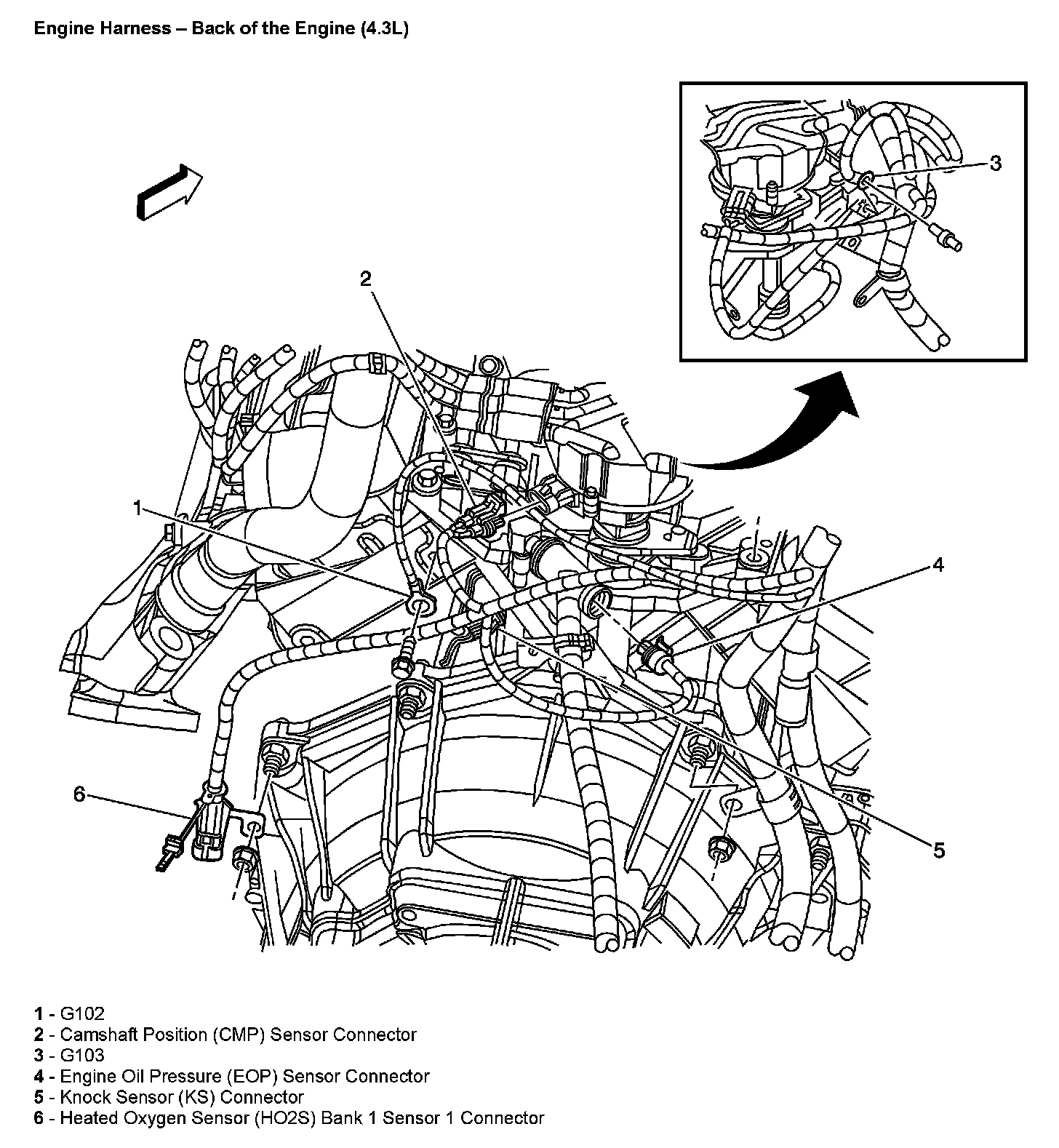 Engine Harness – Back of the Engine (4.3L)

3

2

1

4

6

5

1 - G102
2 - Camshaft Position (CMP) Sensor Connector
3 - G103
4 - Engine Oil Pressure (EOP) Sensor Connector
5 - Knock Sensor (KS) Connector
6 - Heated Oxygen Sensor (HO2S) Bank 1 Sensor 1 Connector