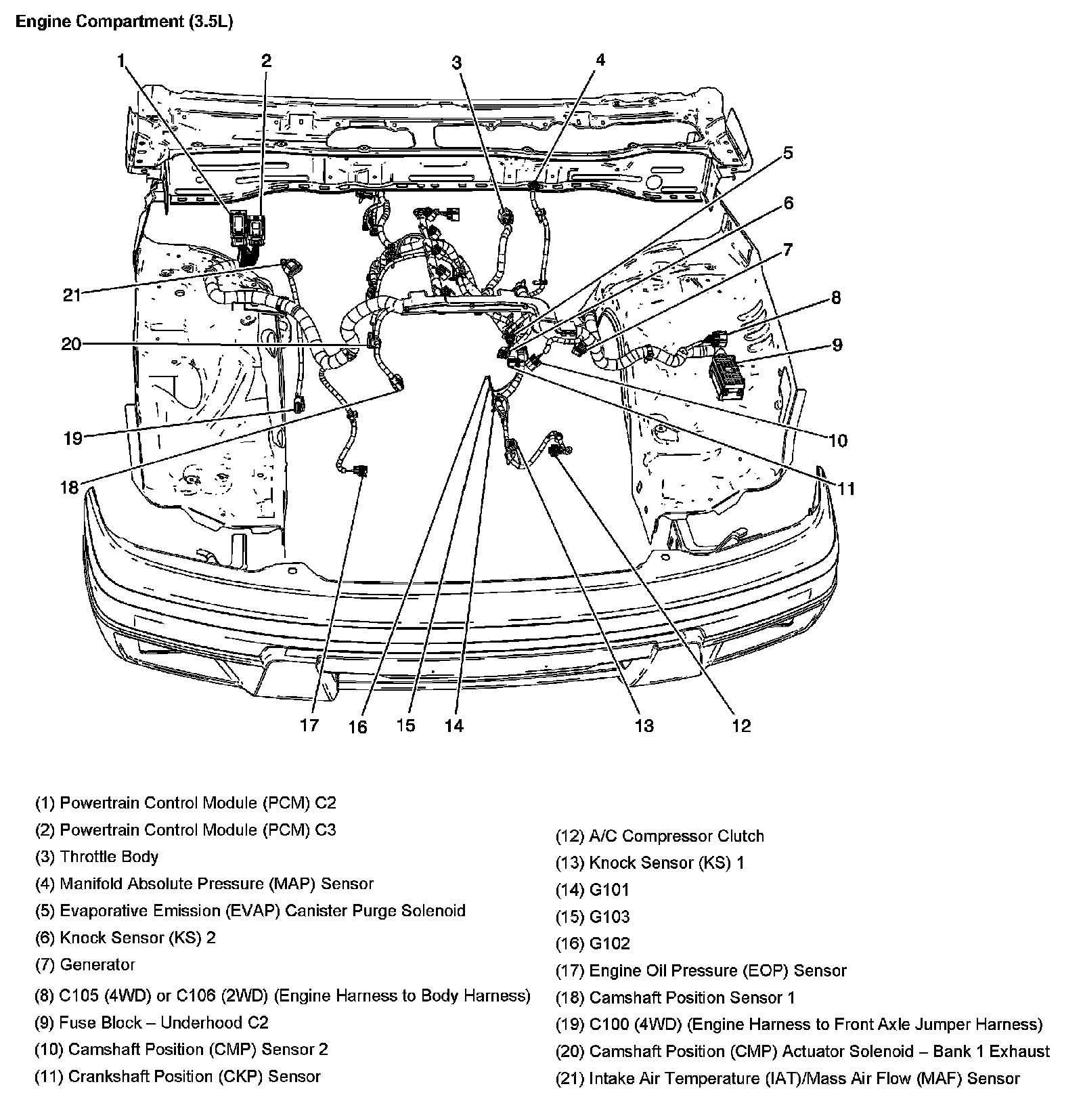 Engine Compartment (3.5L)

1
2
3
4
5
6
7
8
9
10
11
21
20
19
18
17
16
15
14
13
12

(1) Powertrain Control Module (PCM) C2
(2) Powertrain Control Module (PCM) C3
(3) Throttle Body
(4) Manifold Absolute Pressure (MAP) Sensor
(5) Evaporative Emission (EVAP) Canister Purge Solenoid
(6) Knock Sensor (KS) 2
(7) Generator
(8) C105 (4WD) or C106 (2WD) (Engine Harness to Body Harness)
(9) Fuse Block – Underhood C2
(10) Camshaft Position (CMP) Sensor 2
(11) Crankshaft Position (CKP) Sensor

(12) A/C Compressor Clutch
(13) Knock Sensor (KS) 1
(14) G101
(15) G103
(16) G102
(17) Engine Oil Pressure (EOP) Sensor
(18) Camshaft Position Sensor 1
(19) C100 (4WD) (Engine Harness to Front Axle Jumper Harness)
(20) Camshaft Position (CMP) Actuator Solenoid – Bank 1 Exhaust
(21) Intake Air Temperature (IAT)/Mass Air Flow (MAF) Sensor