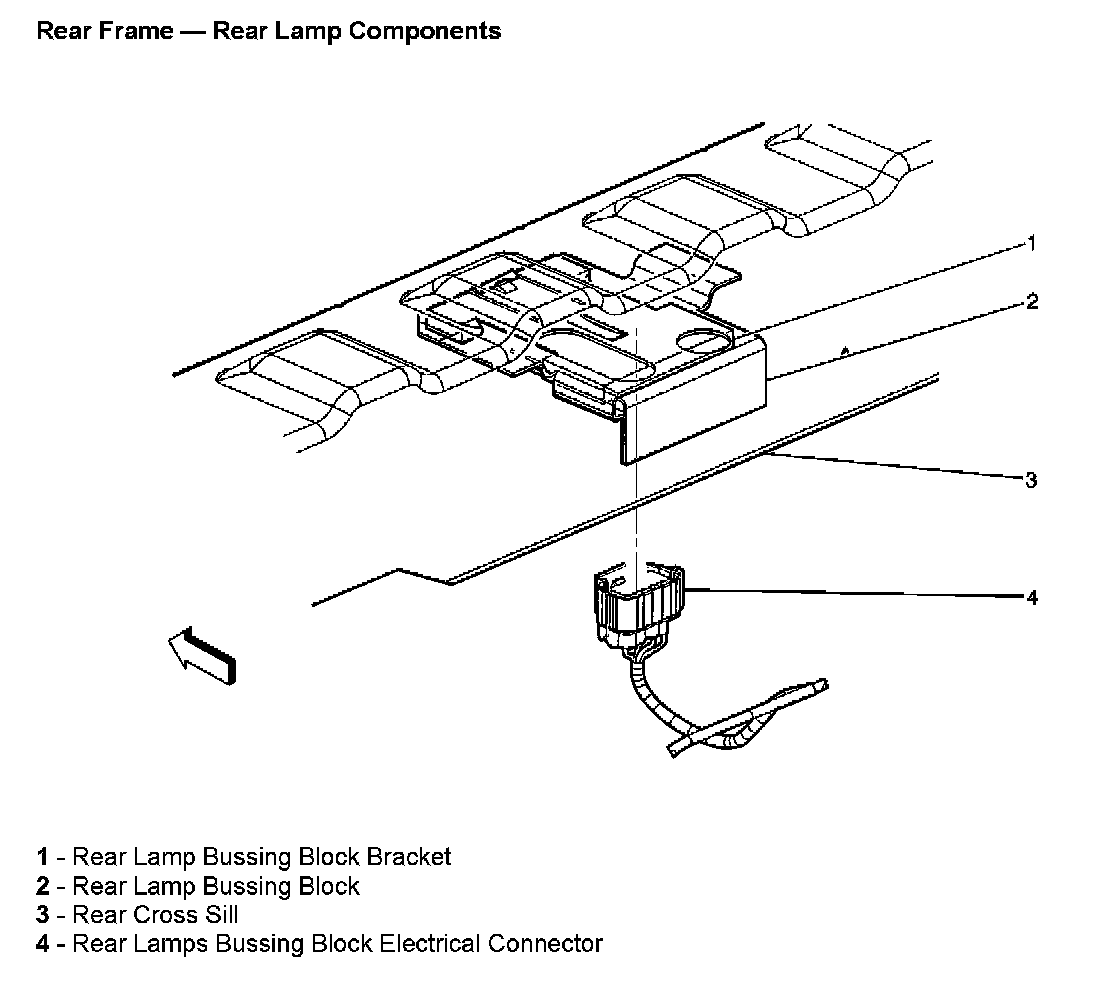 Rear Frame — Rear Lamp Components

1
2
3
4

1 - Rear Lamp Bussing Block Bracket
2 - Rear Lamp Bussing Block
3 - Rear Cross Sill
4 - Rear Lamps Bussing Block Electrical Connector