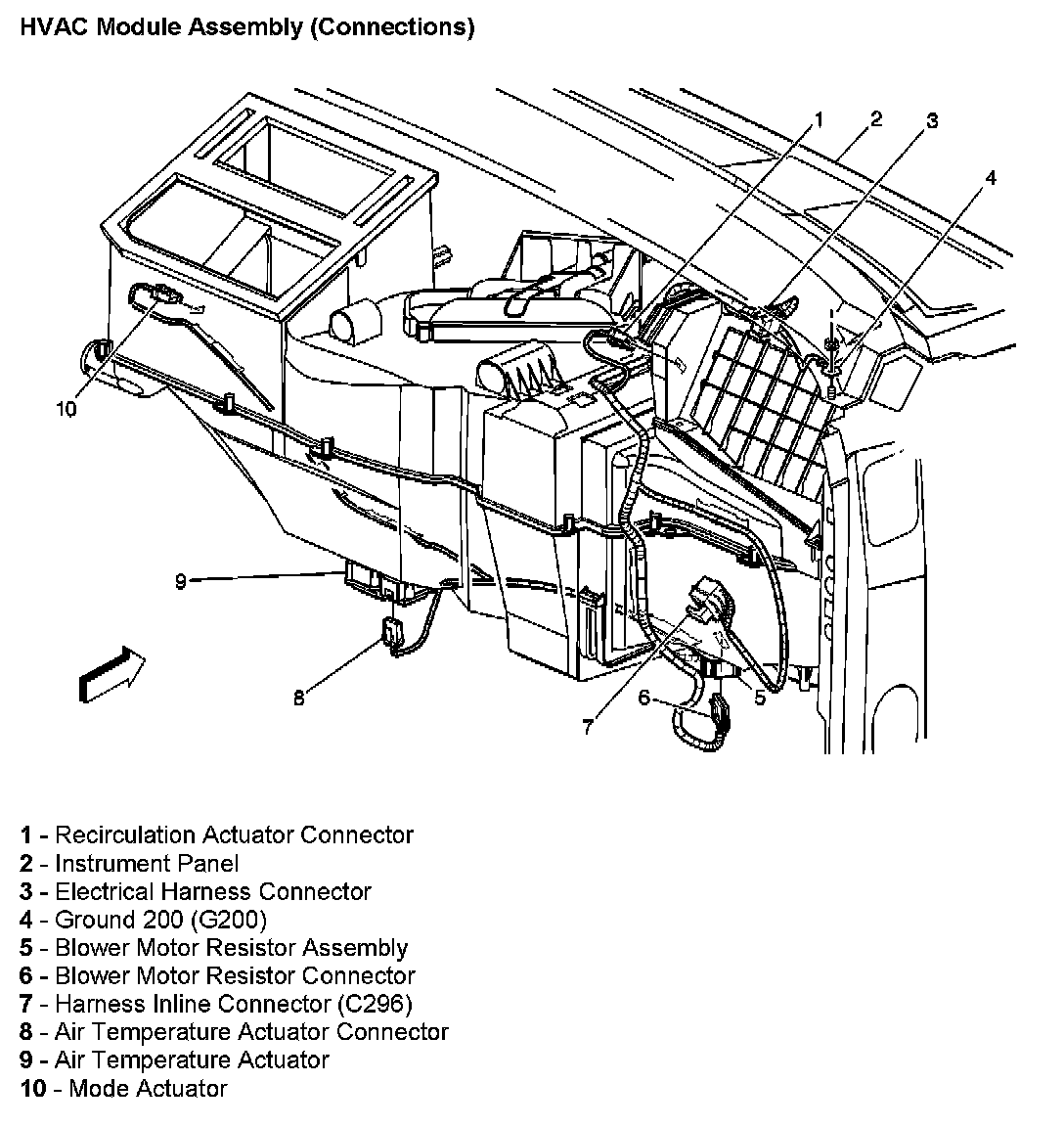 HVAC Module Assembly (Connections)

1 2 3 4 10 9 8 7 6 5

1 - Recirculation Actuator Connector
2 - Instrument Panel
3 - Electrical Harness Connector
4 - Ground 200 (G200)
5 - Blower Motor Resistor Assembly
6 - Blower Motor Resistor Connector
7 - Harness Inline Connector (C296)
8 - Air Temperature Actuator Connector
9 - Air Temperature Actuator
10 - Mode Actuator