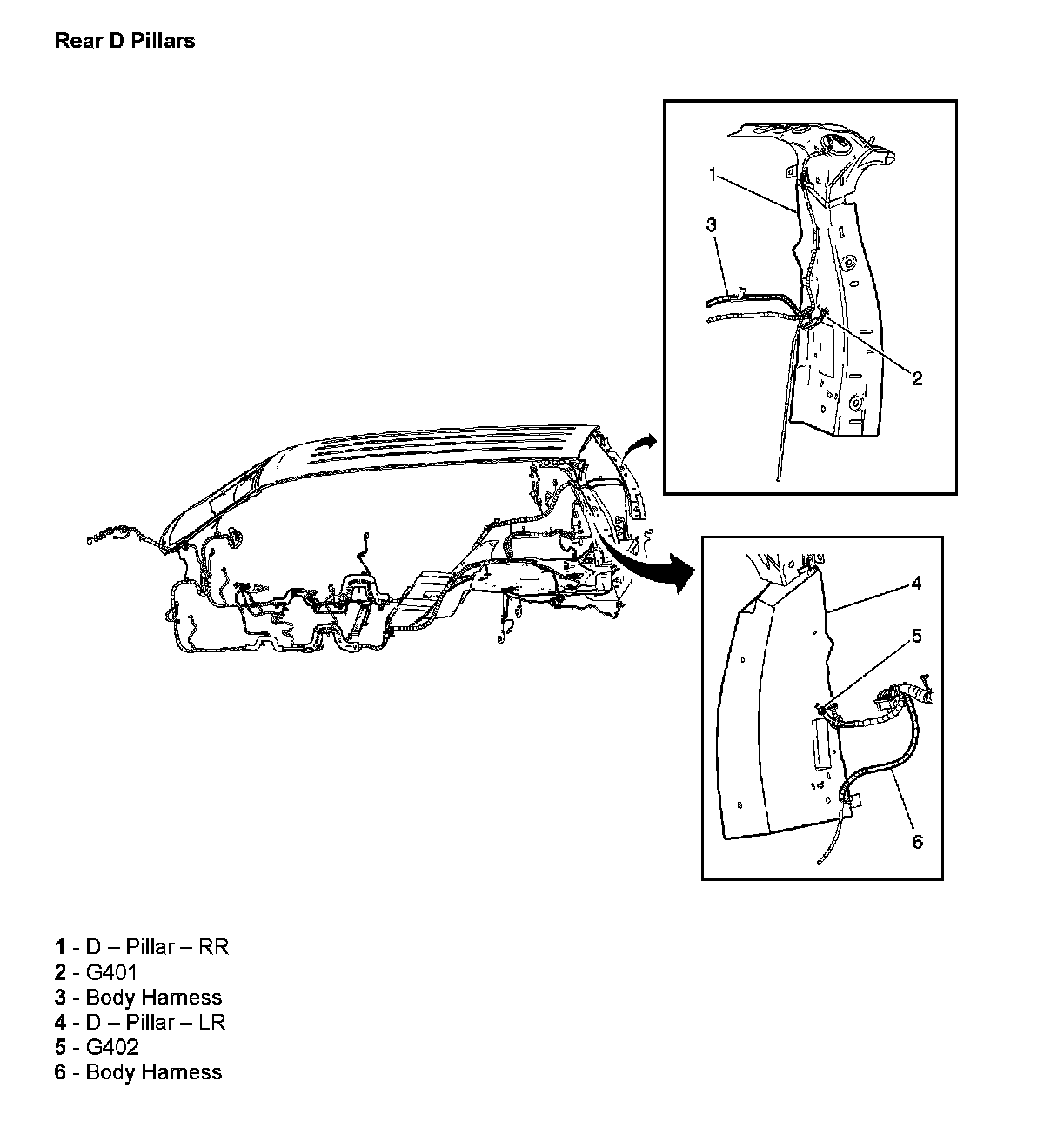 Rear D Pillars

1

3

2

4

5

6

1 - D – Pillar – RR
2 - G401
3 - Body Harness
4 - D – Pillar – LR
5 - G402
6 - Body Harness