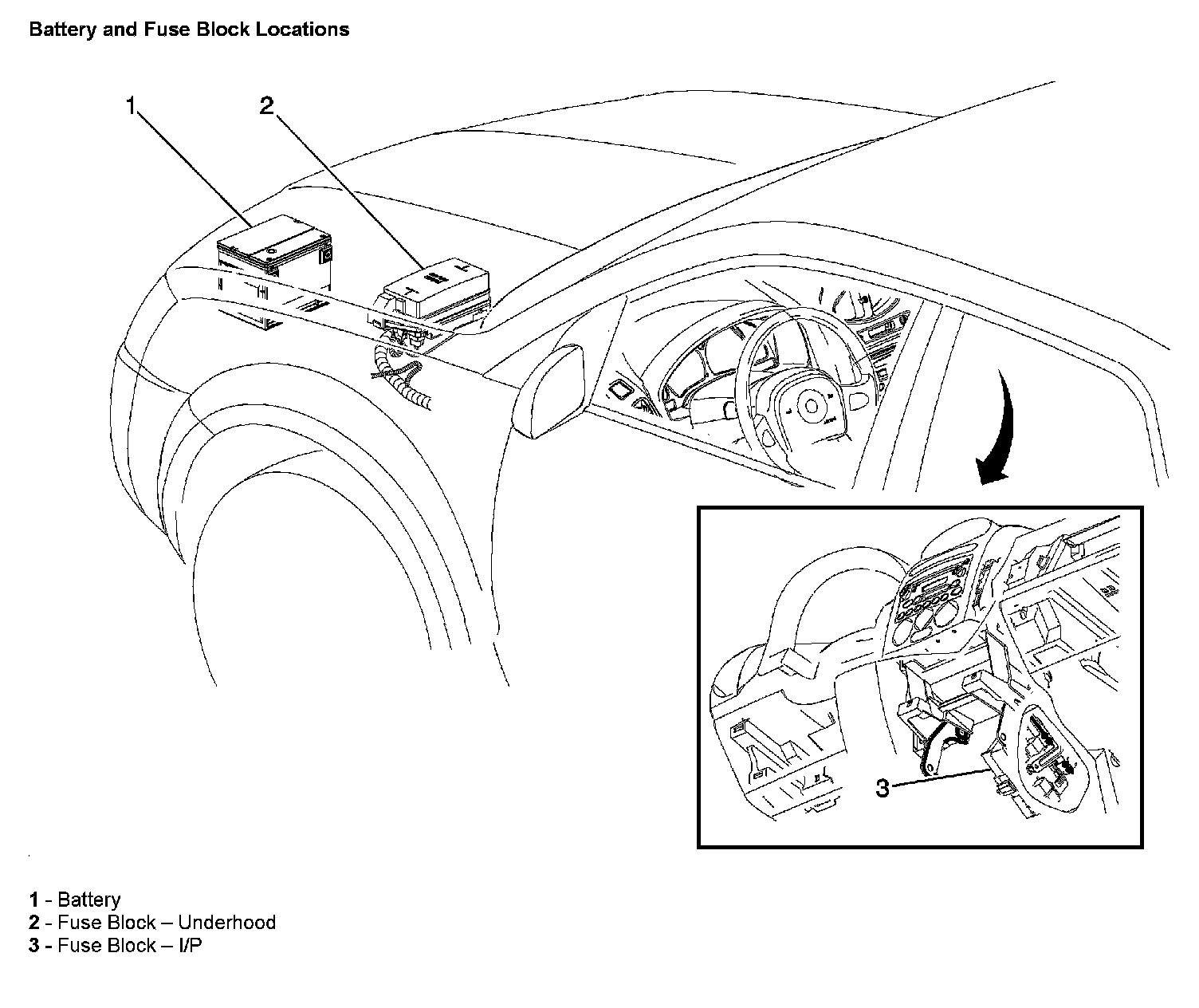 Battery and Fuse Block Locations

1

2

3

1 - Battery
2 - Fuse Block – Underhood
3 - Fuse Block – I/P