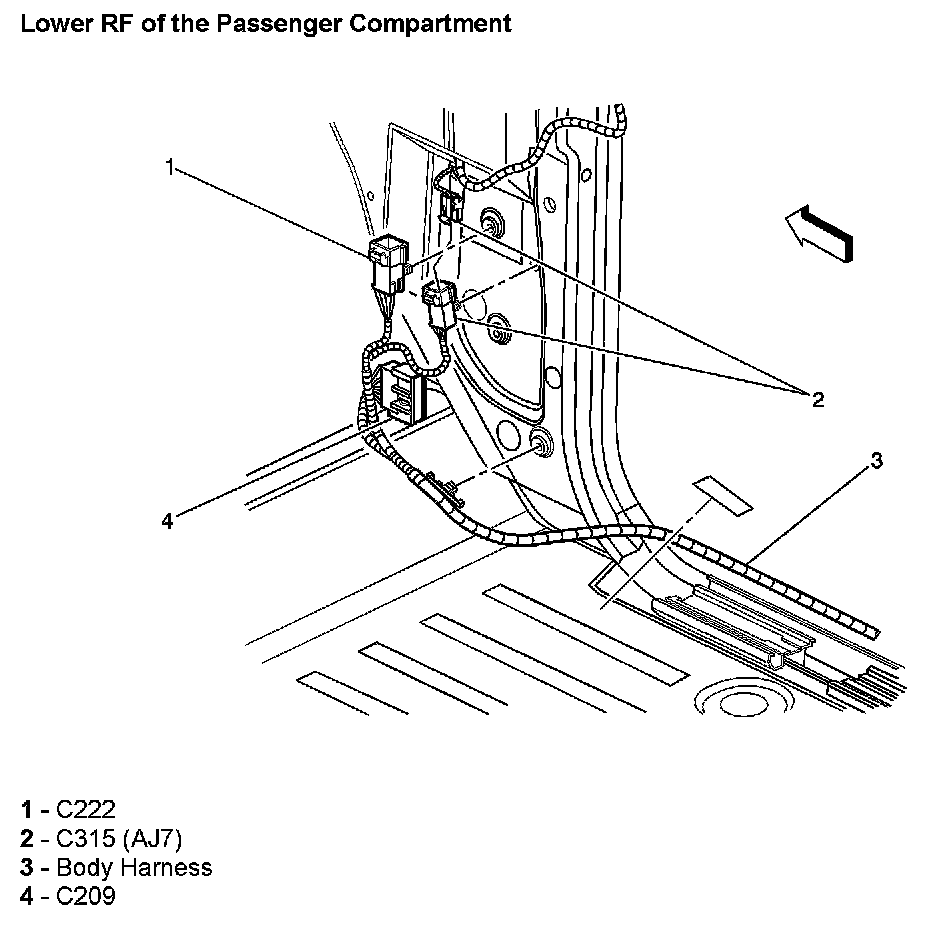 Lower RF of the Passenger Compartment

1

2

3

4

1 - C222
2 - C315 (AJ7)
3 - Body Harness
4 - C209