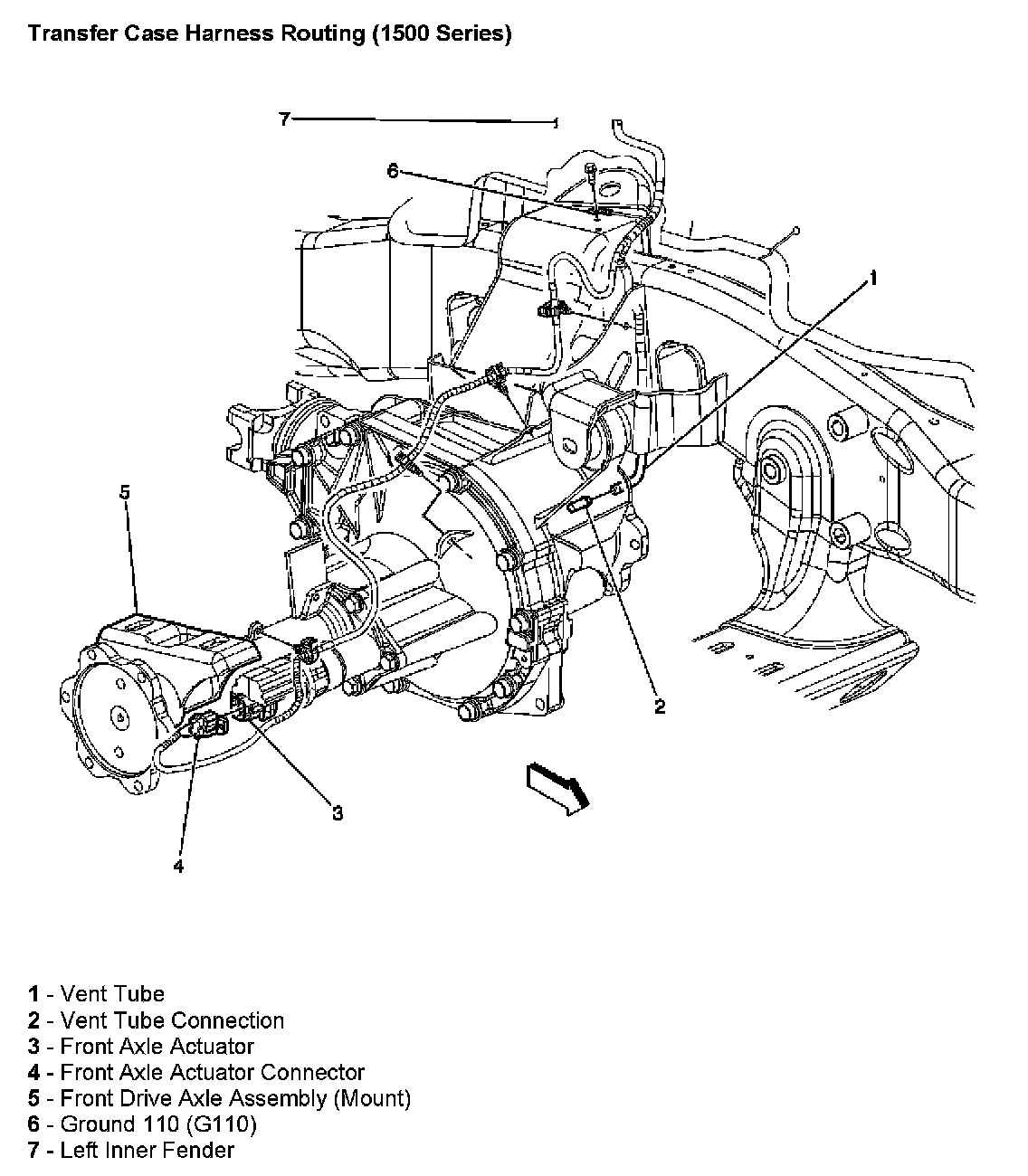 Transfer Case Harness Routing (1500 Series)

7
6
1
5
2
3
4

1 - Vent Tube
2 - Vent Tube Connection
3 - Front Axle Actuator
4 - Front Axle Actuator Connector
5 - Front Drive Axle Assembly (Mount)
6 - Ground 110 (G110)
7 - Left Inner Fender