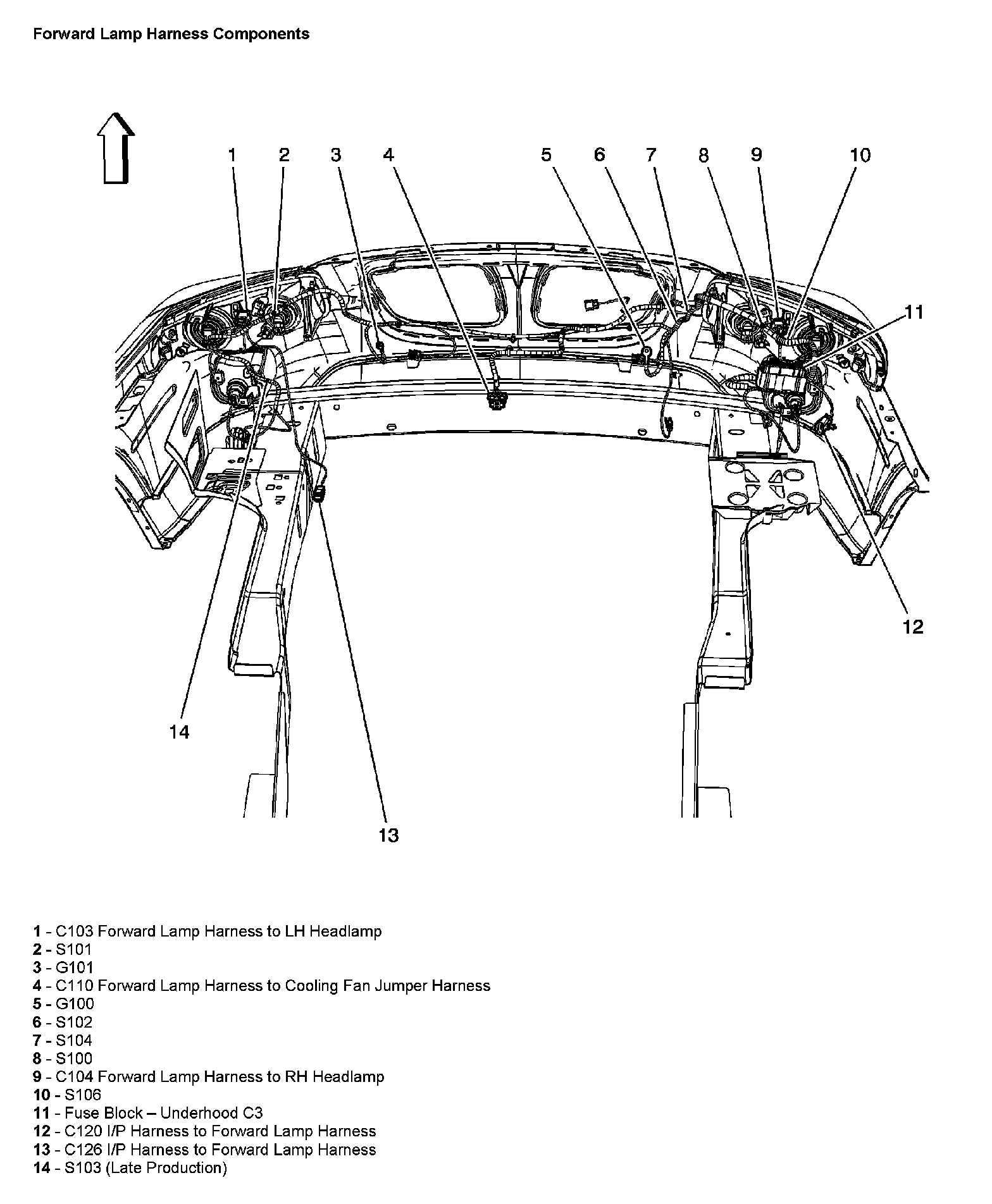 Forward Lamp Harness Components

1 2 3 4 5 6 7 8 9 10

11

12

14

13

1 - C103 Forward Lamp Harness to LH Headlamp
2 - S101
3 - G101
4 - C110 Forward Lamp Harness to Cooling Fan Jumper Harness
5 - G100
6 - S102
7 - S104
8 - S100
9 - C104 Forward Lamp Harness to RH Headlamp
10 - S106
11 - Fuse Block – Underhood C3
12 - C120 I/P Harness to Forward Lamp Harness
13 - C126 I/P Harness to Forward Lamp Harness
14 - S103 (Late Production)