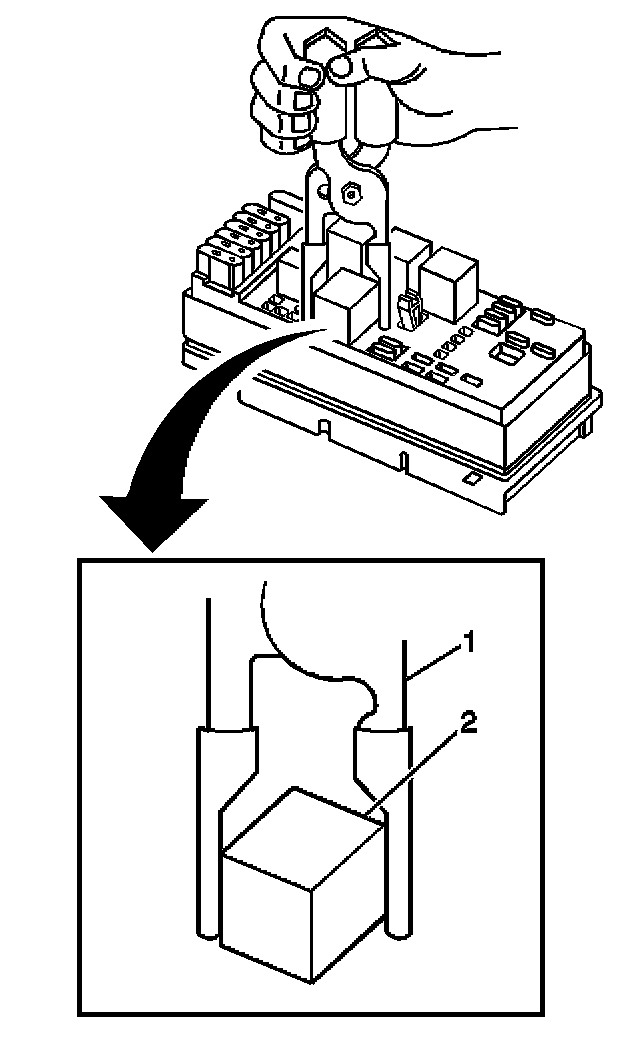 1
2