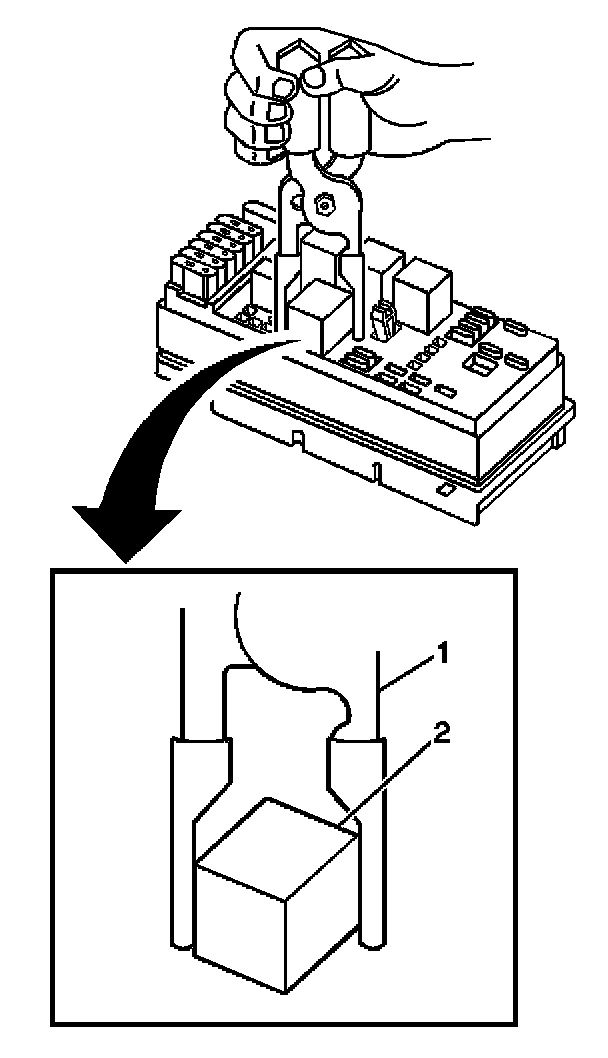 1
2