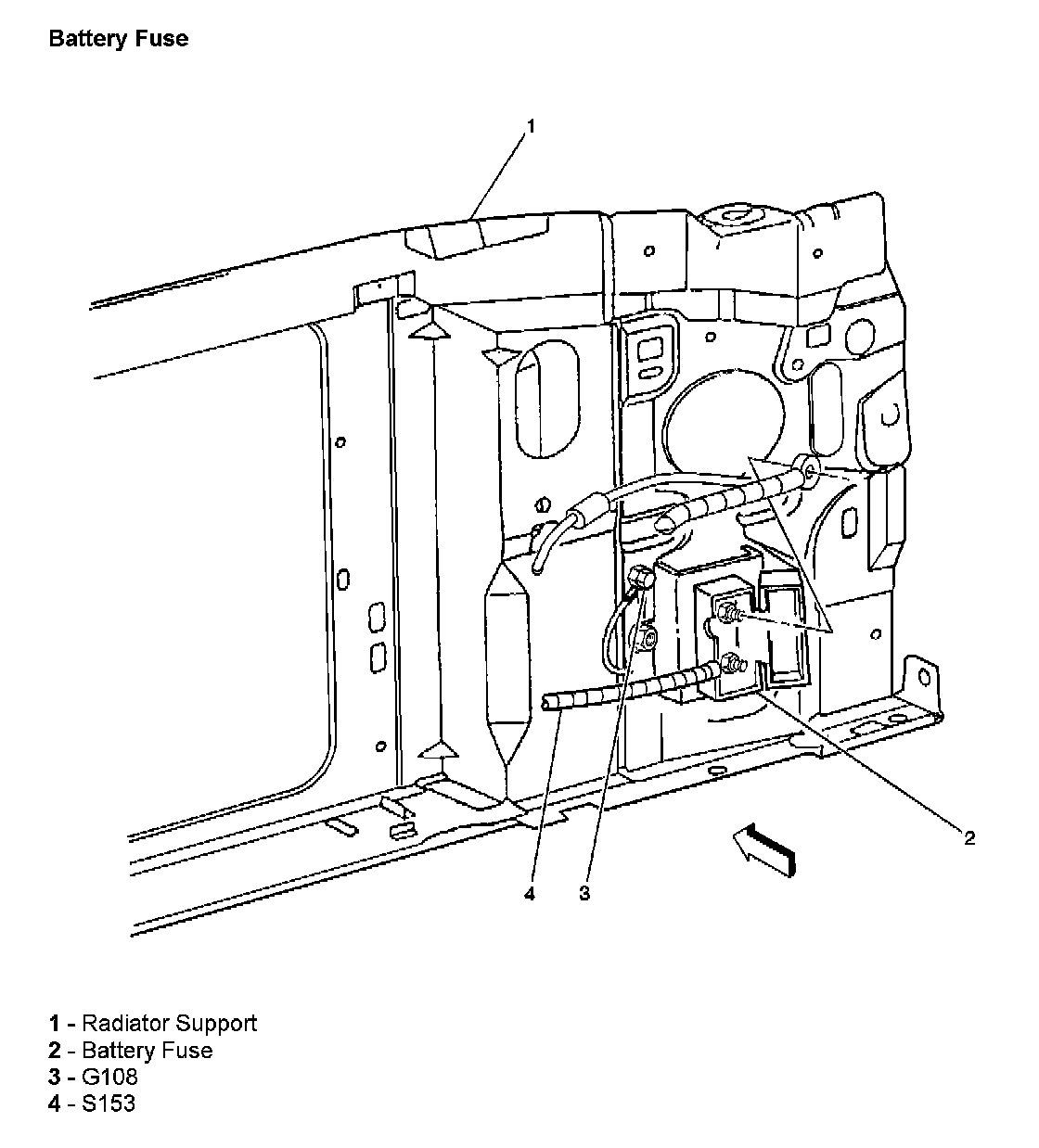 Battery Fuse

1

2

4

3

1 - Radiator Support
2 - Battery Fuse
3 - G108
4 - S153