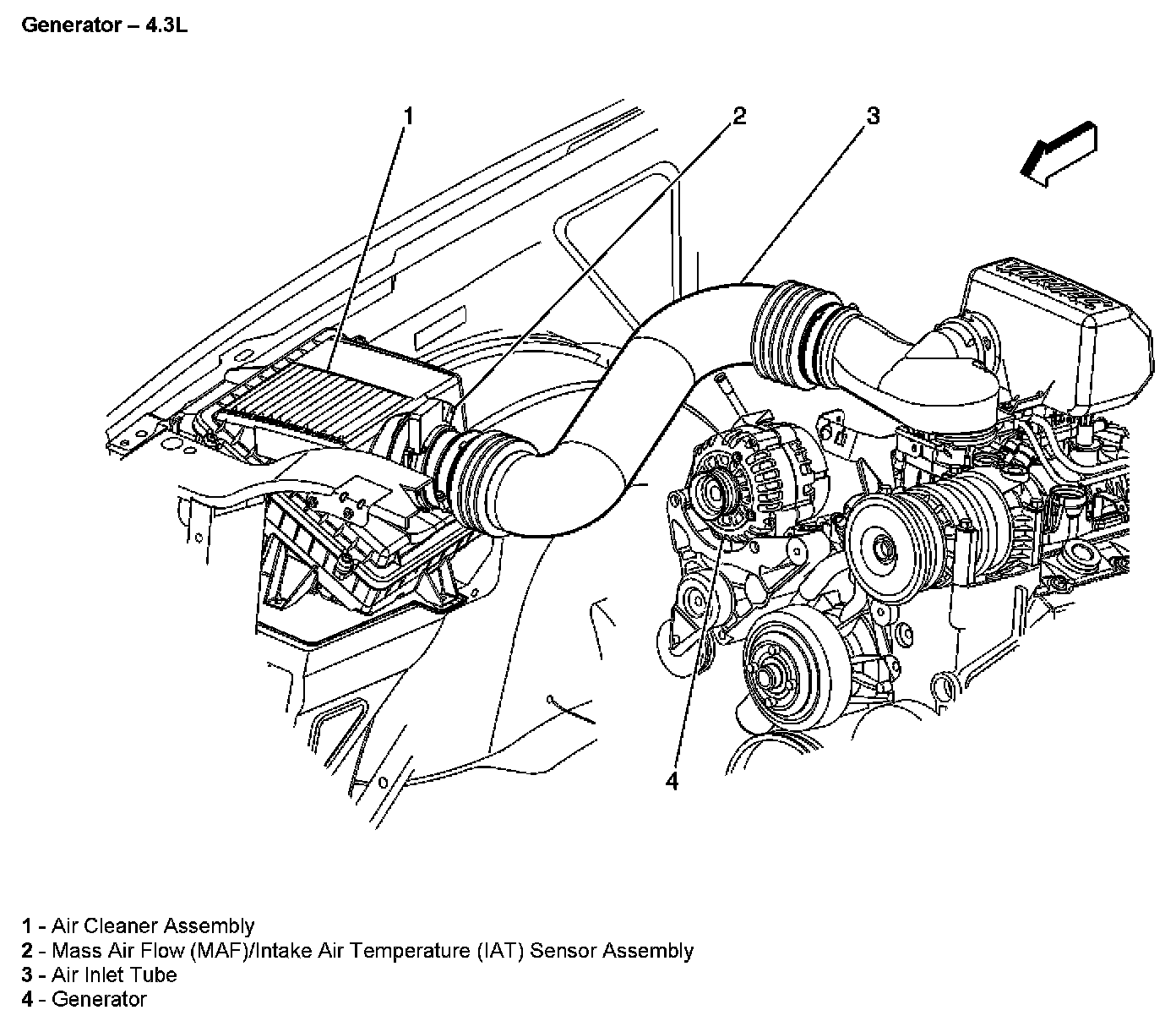 Generator – 4.3L

1

2

3

4

1 - Air Cleaner Assembly
2 - Mass Air Flow (MAF)/Intake Air Temperature (IAT) Sensor Assembly
3 - Air Inlet Tube
4 - Generator