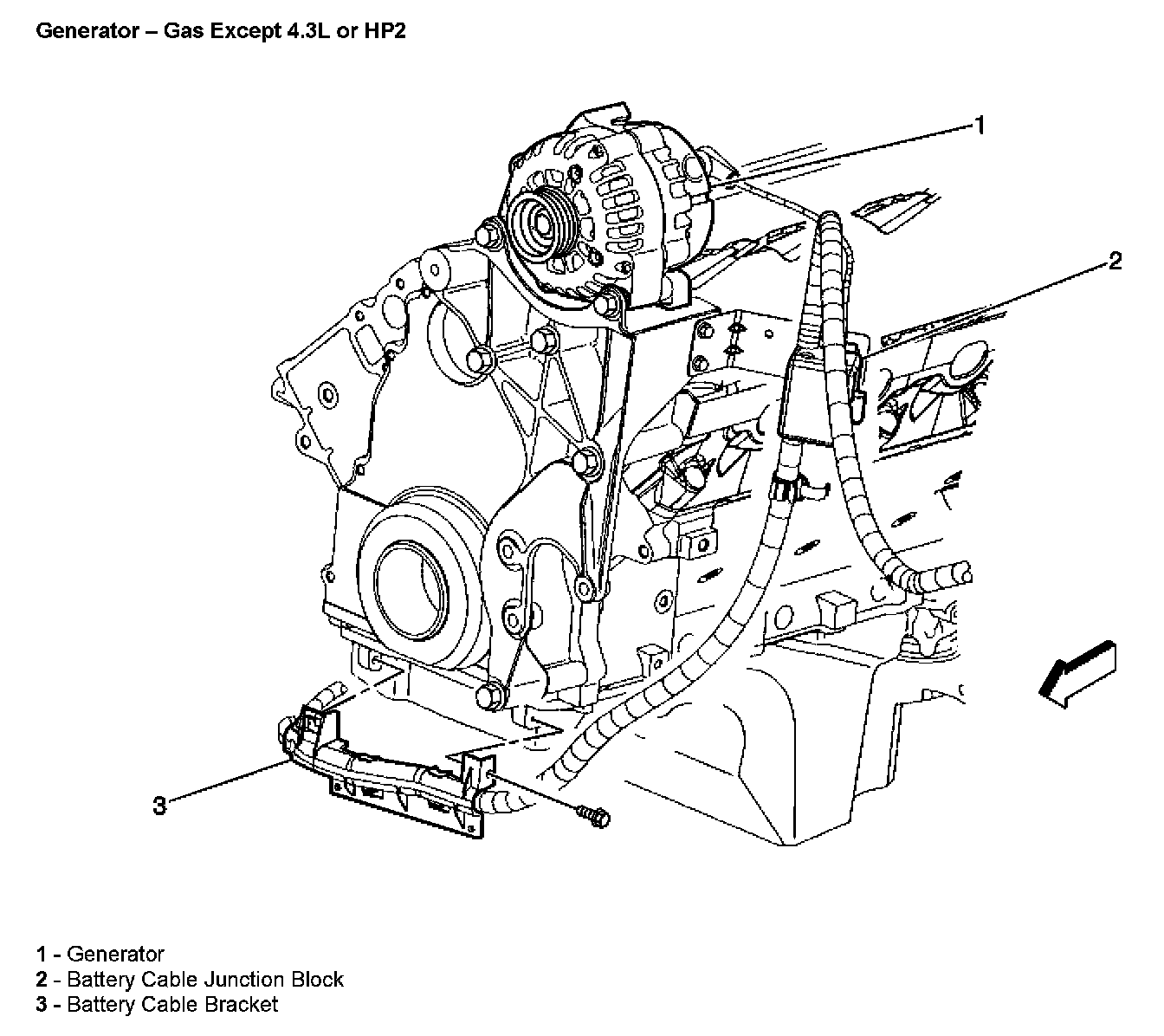 Generator – Gas Except 4.3L or HP2

1

2

3

1 - Generator
2 - Battery Cable Junction Block
3 - Battery Cable Bracket