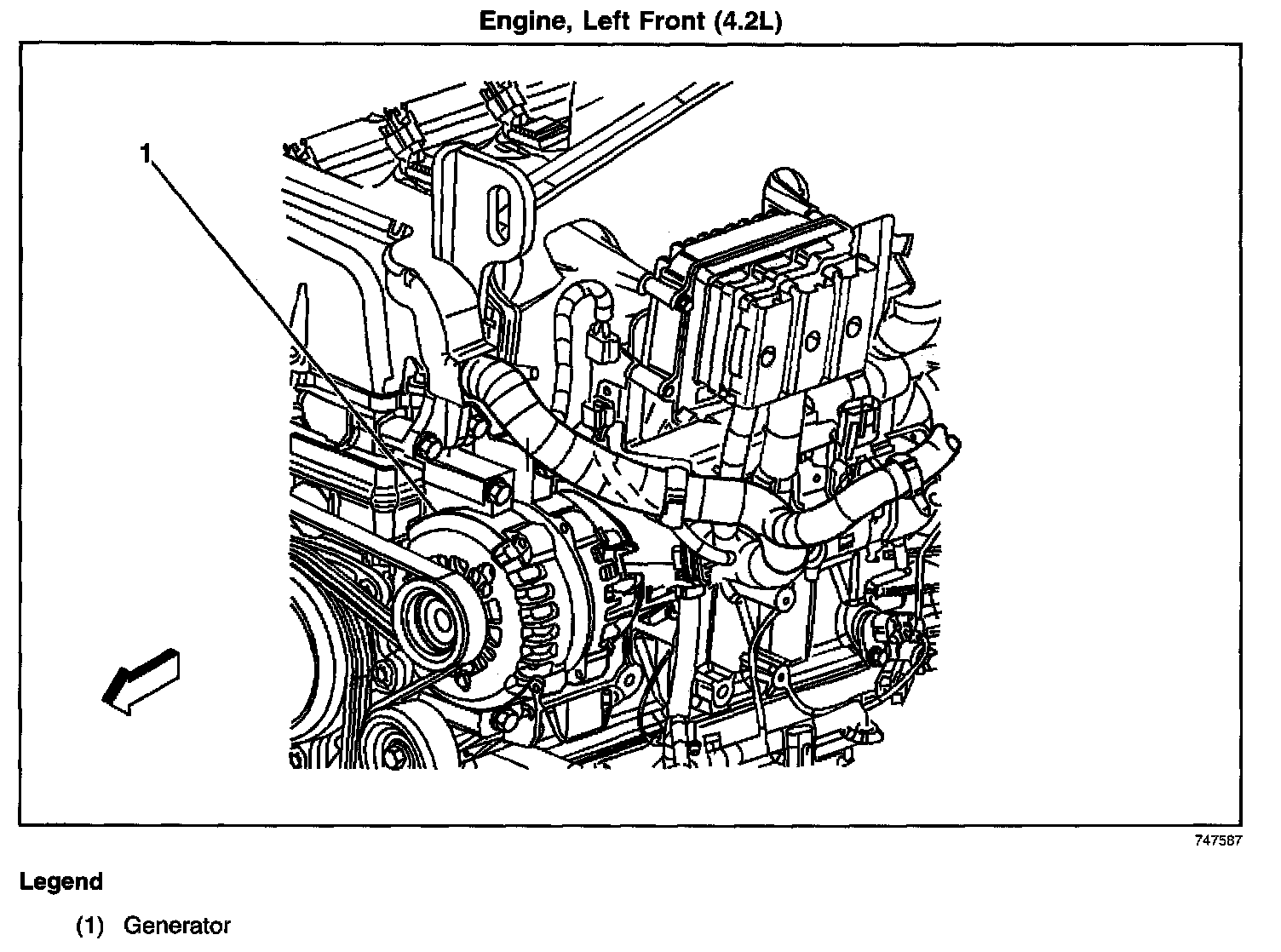 Engine, Left Front (4.2L)

1

747587

Legend

(1) Generator