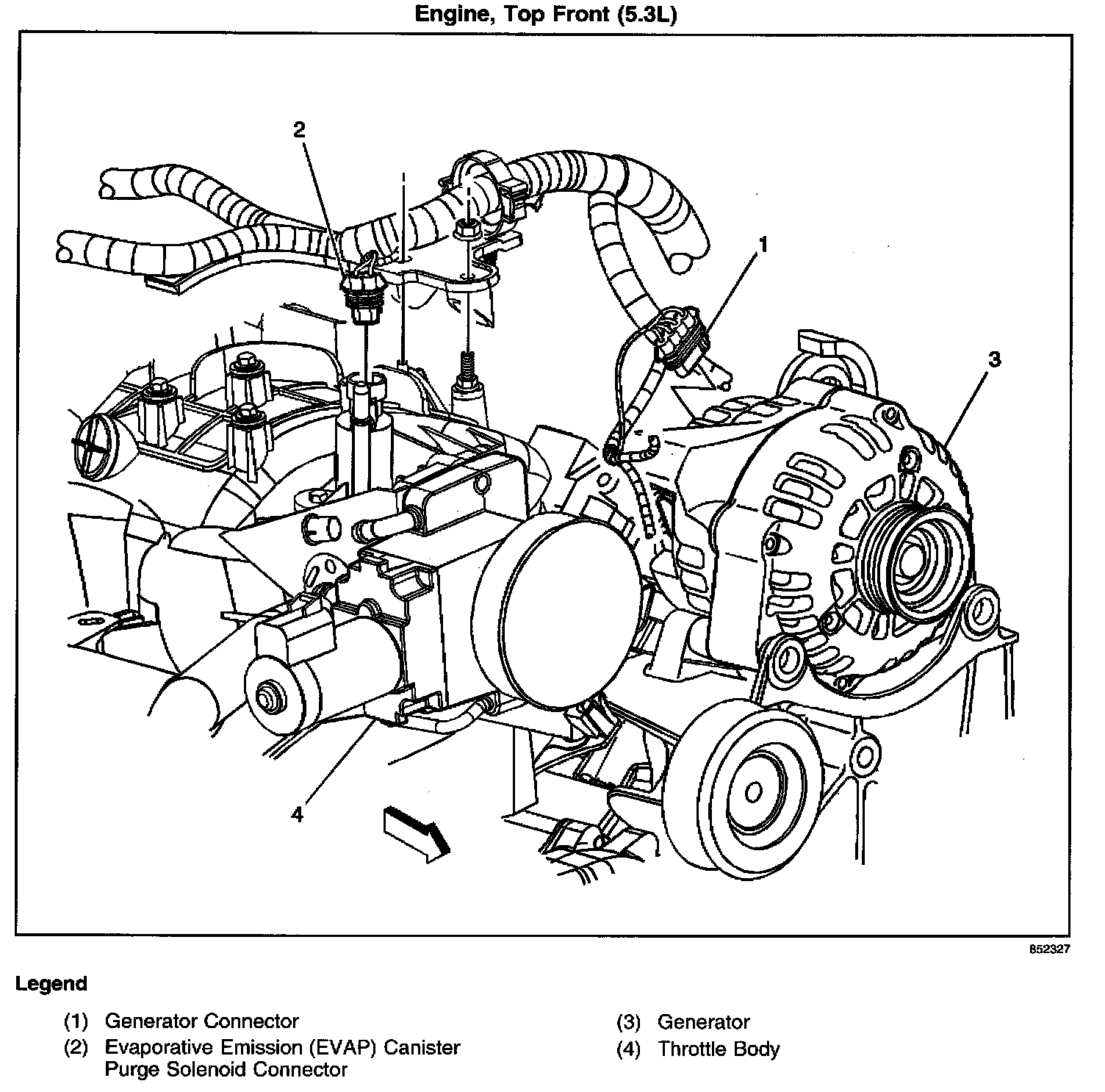 Engine, Top Front (5.3L)

2

1

3

4

852327

Legend

(1) Generator Connector

(2) Evaporative Emission (EVAP) Canister Purge Solenoid Connector

(3) Generator

(4) Throttle Body