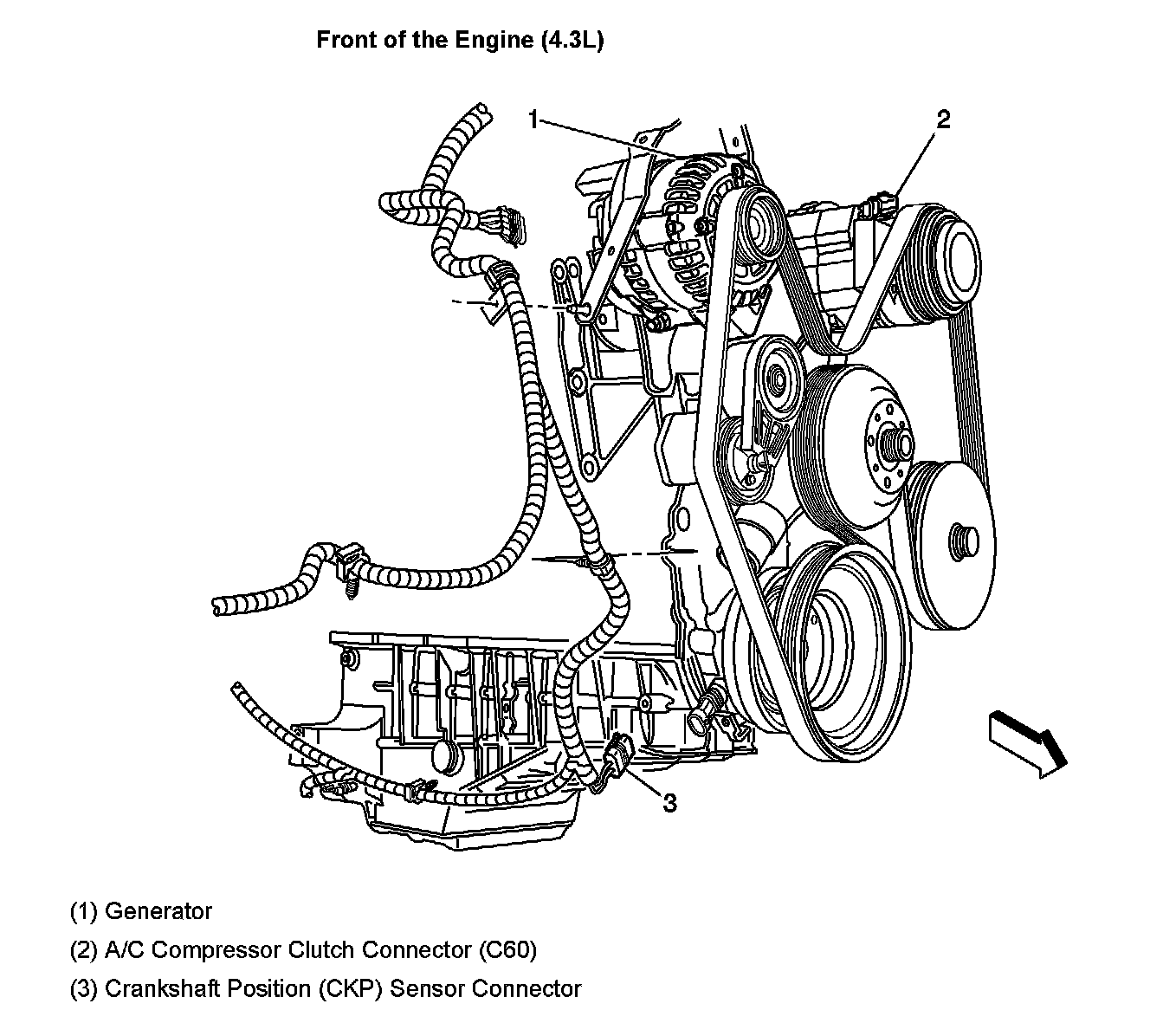 Front of the Engine (4.3L)

1

2

3

(1) Generator

(2) A/C Compressor Clutch Connector (C60)

(3) Crankshaft Position (CKP) Sensor Connector