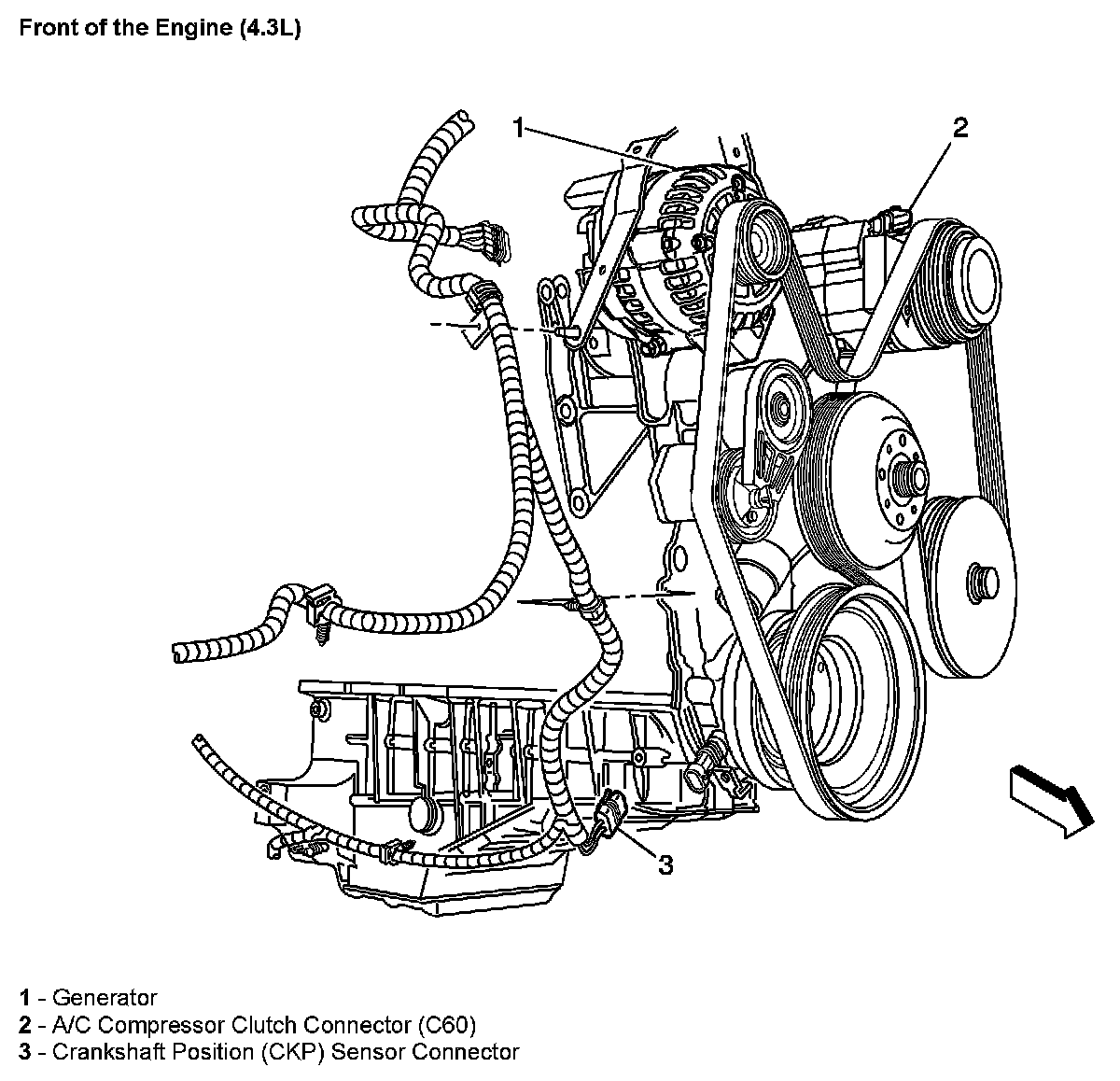 Front of the Engine (4.3L)

1

2

3

1 - Generator
2 - A/C Compressor Clutch Connector (C60)
3 - Crankshaft Position (CKP) Sensor Connector