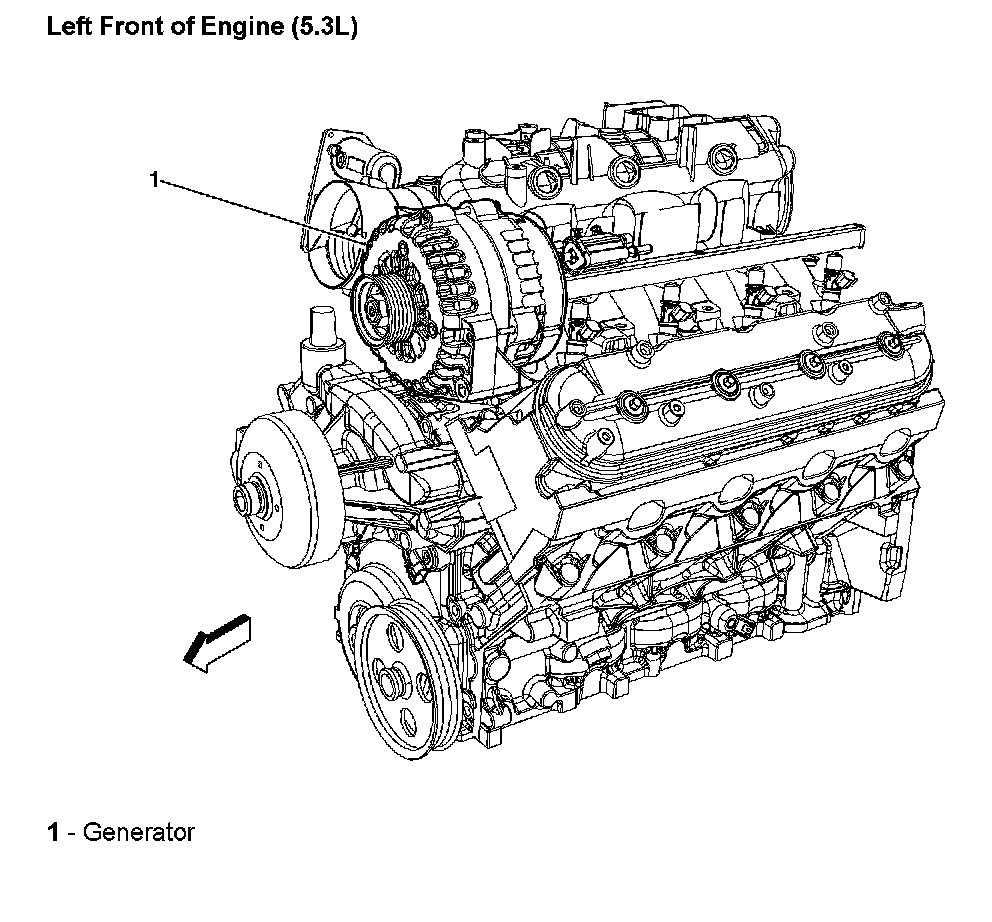 Left Front of Engine (5.3L)

1

1 - Generator