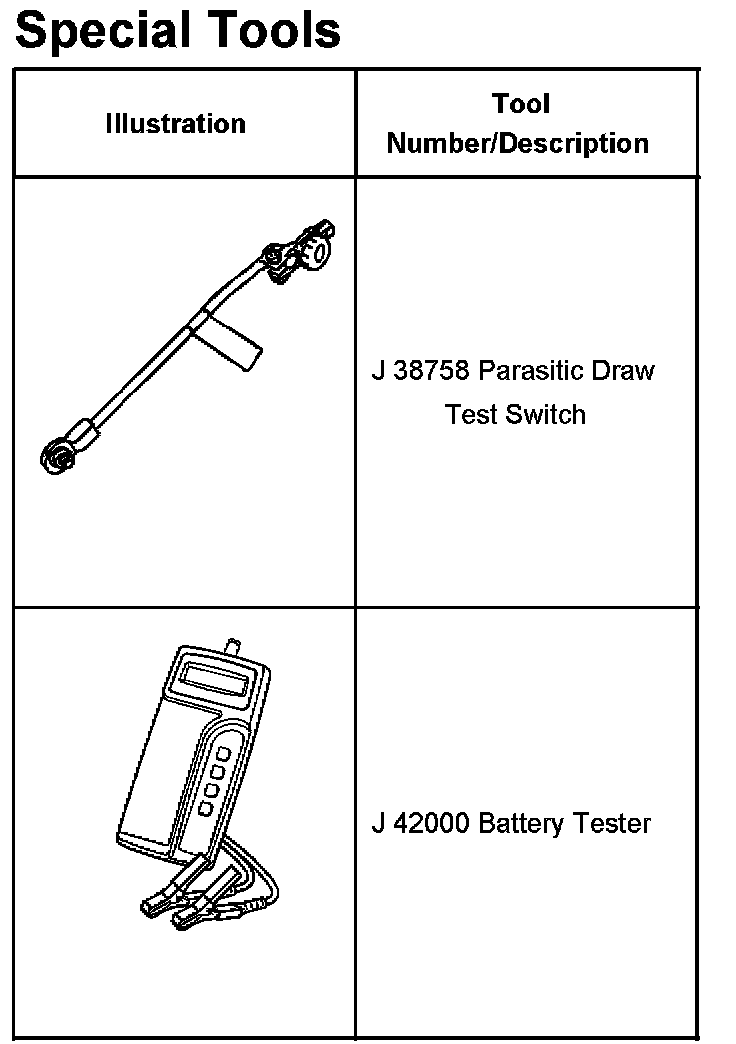 Special Tools

| Illustration | Tool Number/Description |
|---|---|
|  | J 38758 Parasitic Draw Test Switch |
|  | J 42000 Battery Tester |