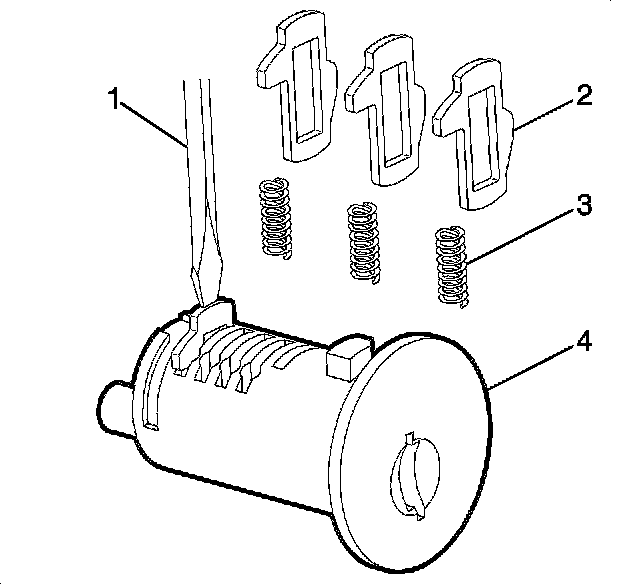 1
2
3
4