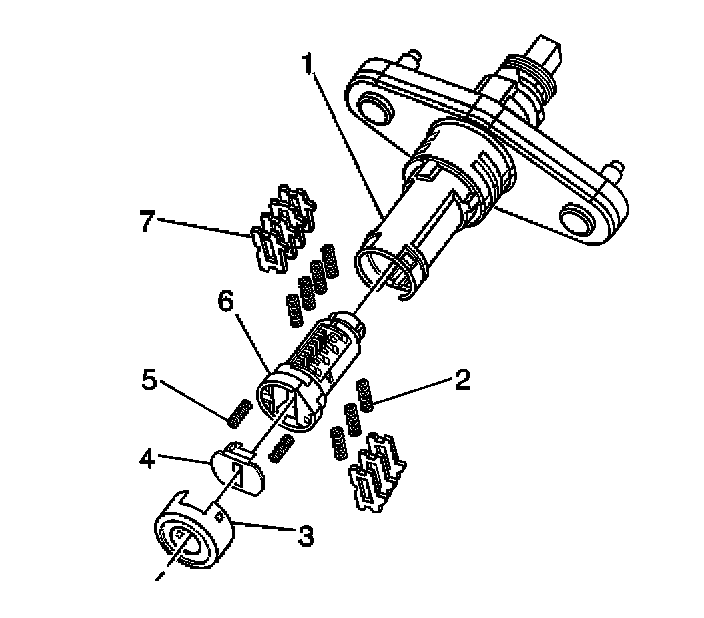 1
7
6
5
2
4
3