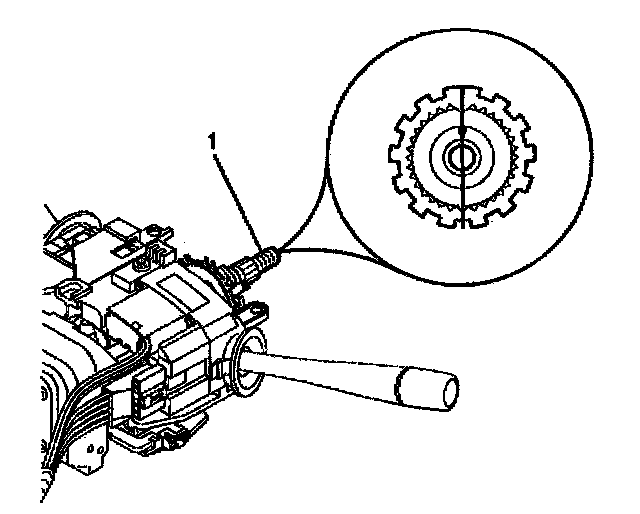 1