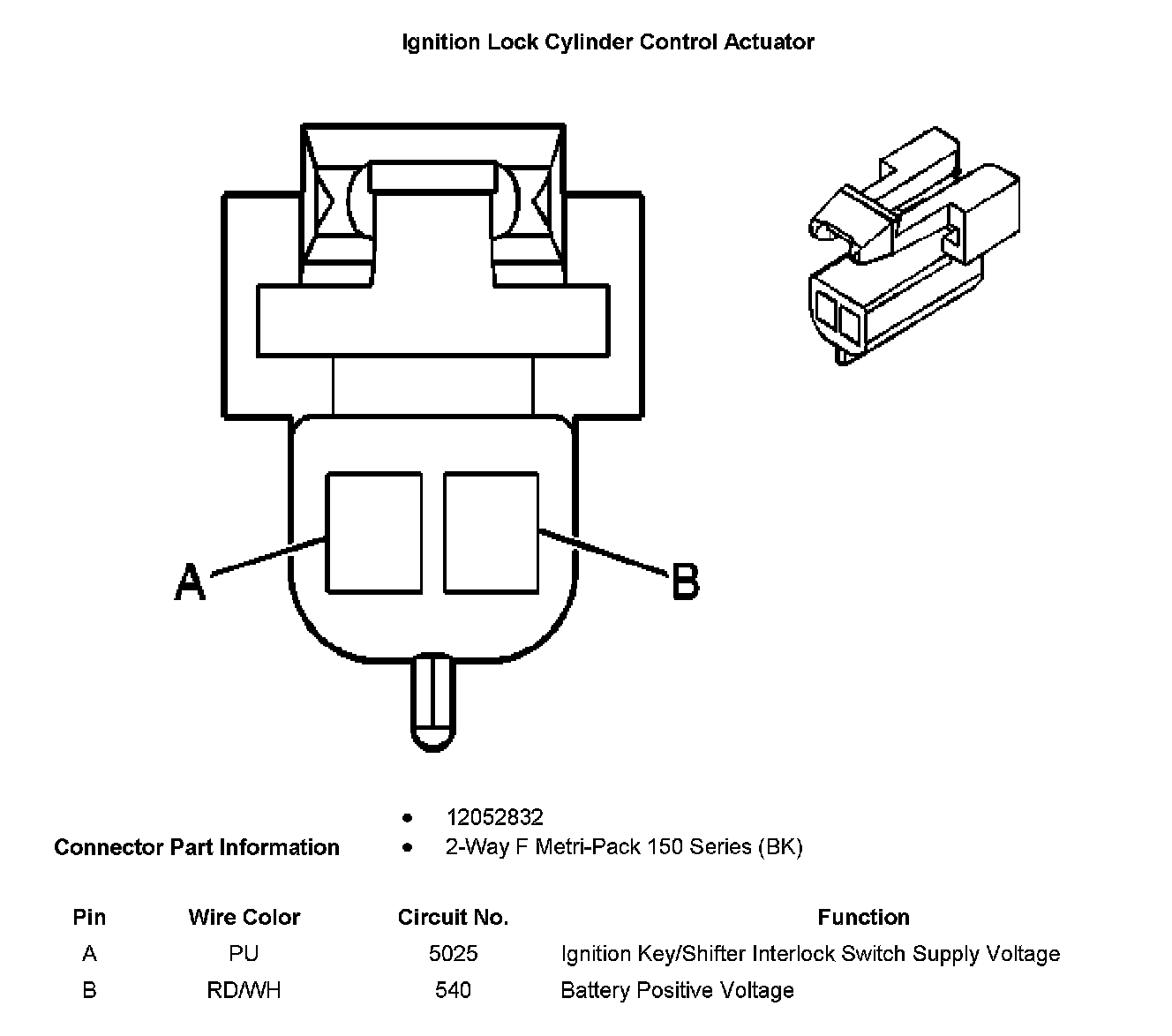 Ignition Lock Cylinder Control Actuator

A

B

Connector Part Information

- 12052832
- 2-Way F Metri-Pack 150 Series (BK)

| Pin | Wire Color | Circuit No. | Function |
|---|---|---|---|
| A | PU | 5025 | Ignition Key/Shifter Interlock Switch Supply Voltage |
| B | RD/WH | 540 | Battery Positive Voltage |