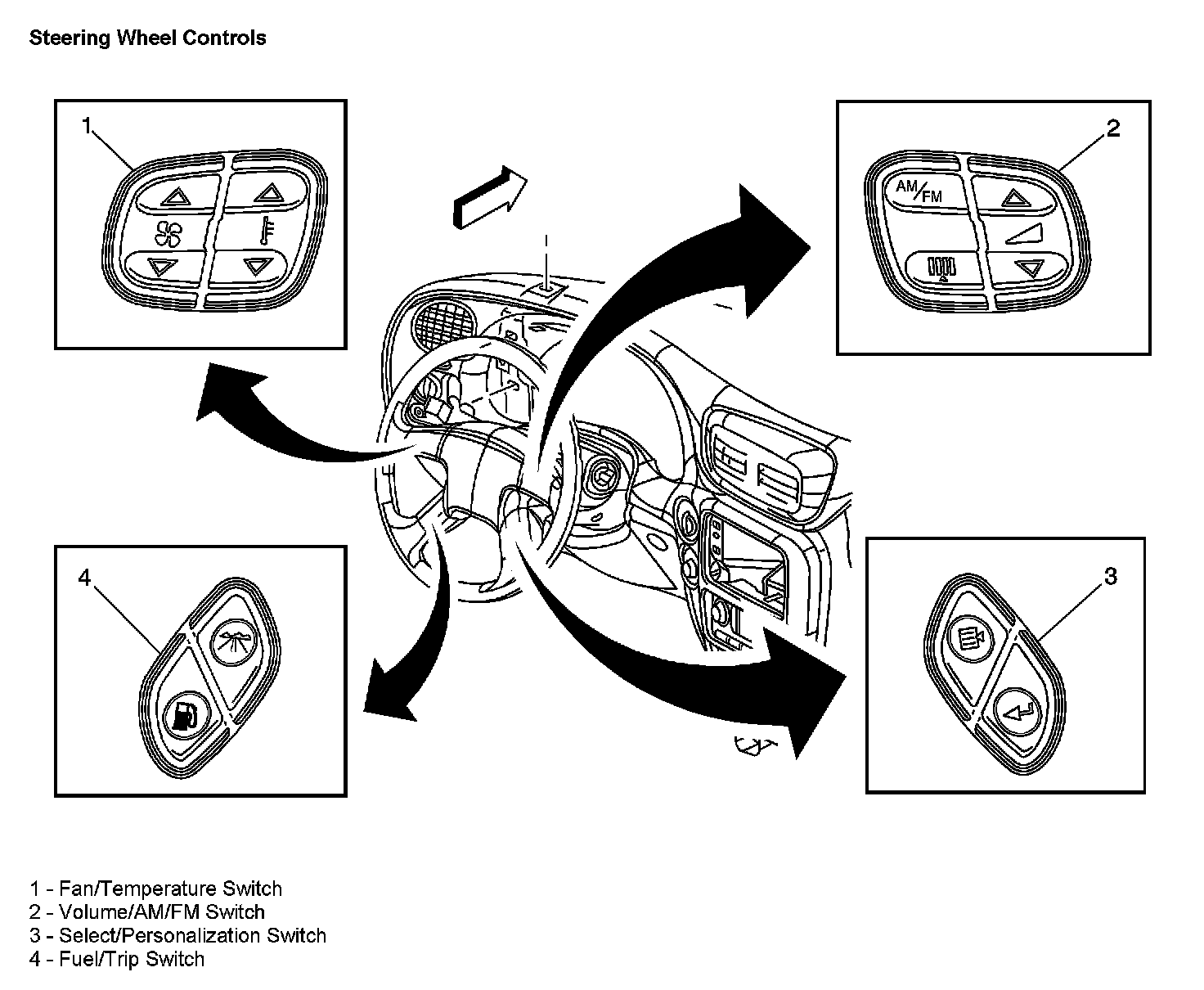 Steering Wheel Controls

1

2

AM/FM

4

3

1 - Fan/Temperature Switch
2 - Volume/AM/FM Switch
3 - Select/Personalization Switch
4 - Fuel/Trip Switch