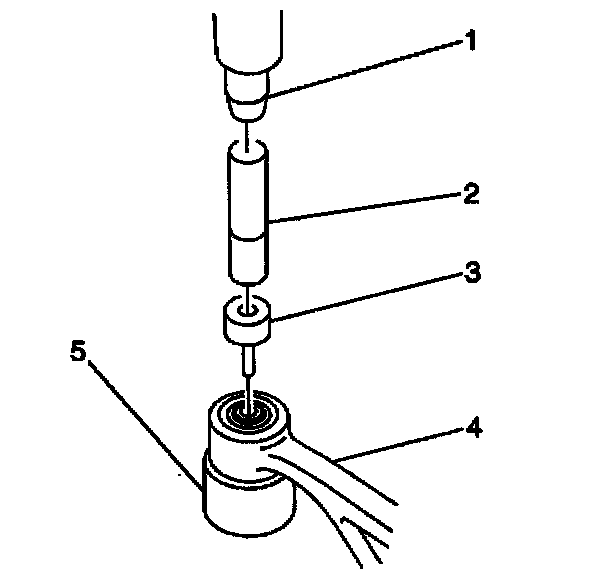 1
2
3
5
4